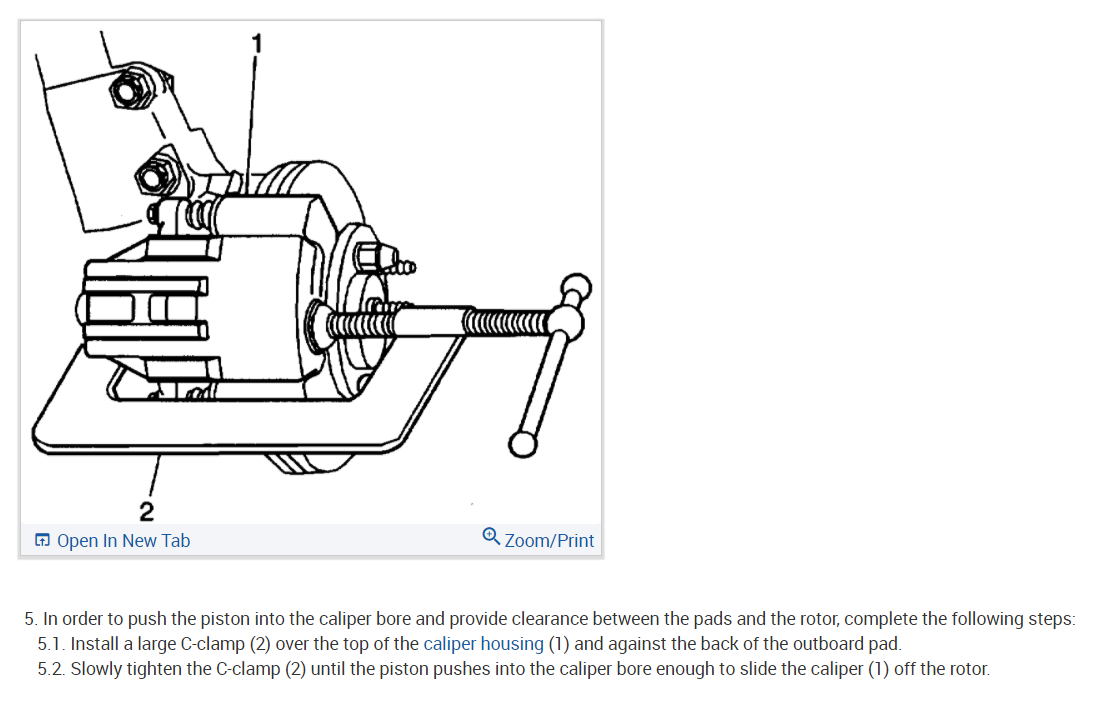 1

2

Open In New Tab

Zoom/Print

5. In order to push the piston into the caliper bore and provide clearance between the pads and the rotor, complete the following steps:
5.1. Install a large C-clamp (2) over the top of the caliper housing (1) and against the back of the outboard pad.
5.2. Slowly tighten the C-clamp (2) until the piston pushes into the caliper bore enough to slide the caliper (1) off the rotor.