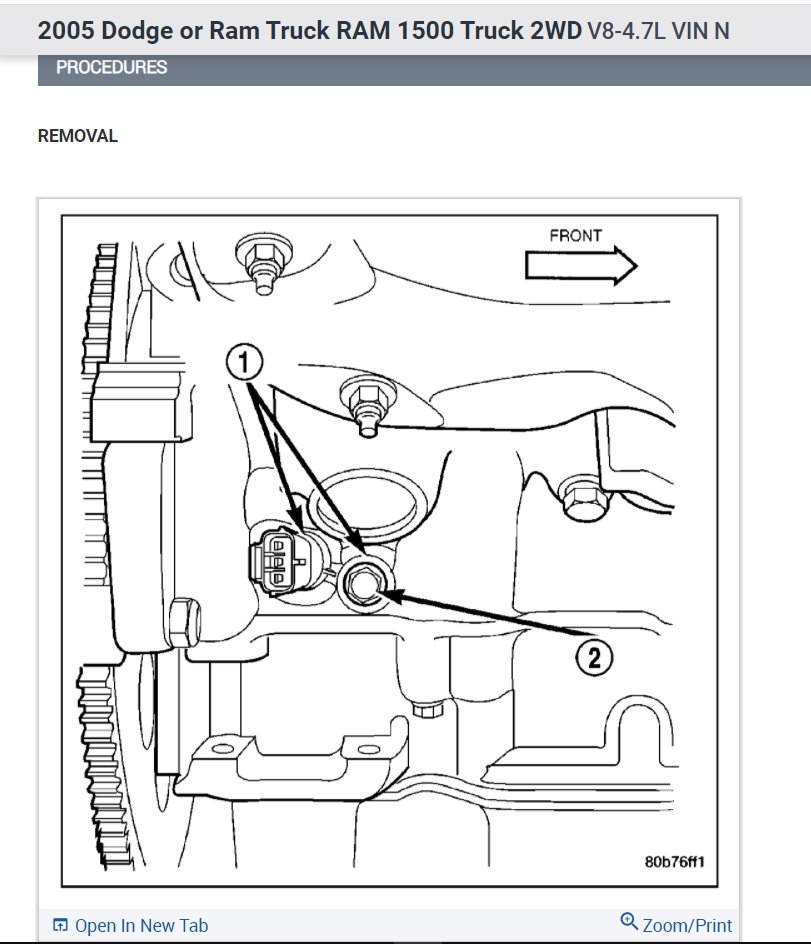 2005 Dodge or Ram Truck RAM 1500 Truck 2WD V8-4.7L VIN N

PROCEDURES

REMOVAL

FRONT

1

2

80b76ff1

Open In New Tab

Zoom/Print