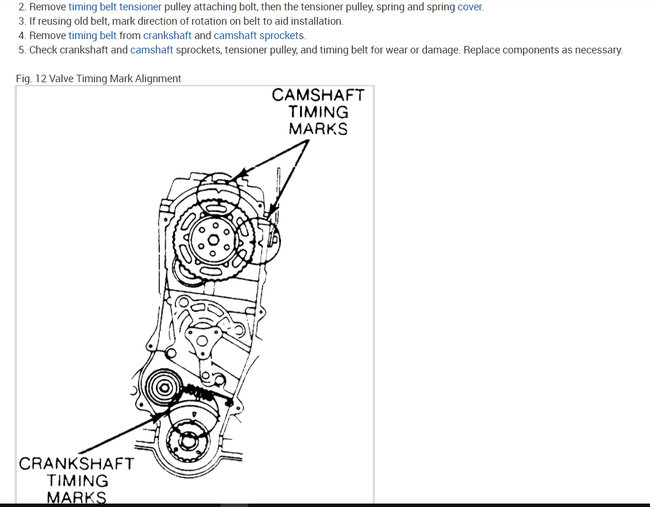 2. Remove timing belt tensioner pulley attaching bolt, then the tensioner pulley, spring and spring cover.
3. If reusing old belt, mark direction of rotation on belt to aid installation.
4. Remove timing belt from crankshaft and camshaft sprockets.
5. Check crankshaft and camshaft sprockets, tensioner pulley, and timing belt for wear or damage. Replace components as necessary.

Fig. 12 Valve Timing Mark Alignment

CAMSHAFT TIMING MARKS

CRANKSHAFT TIMING MARKS