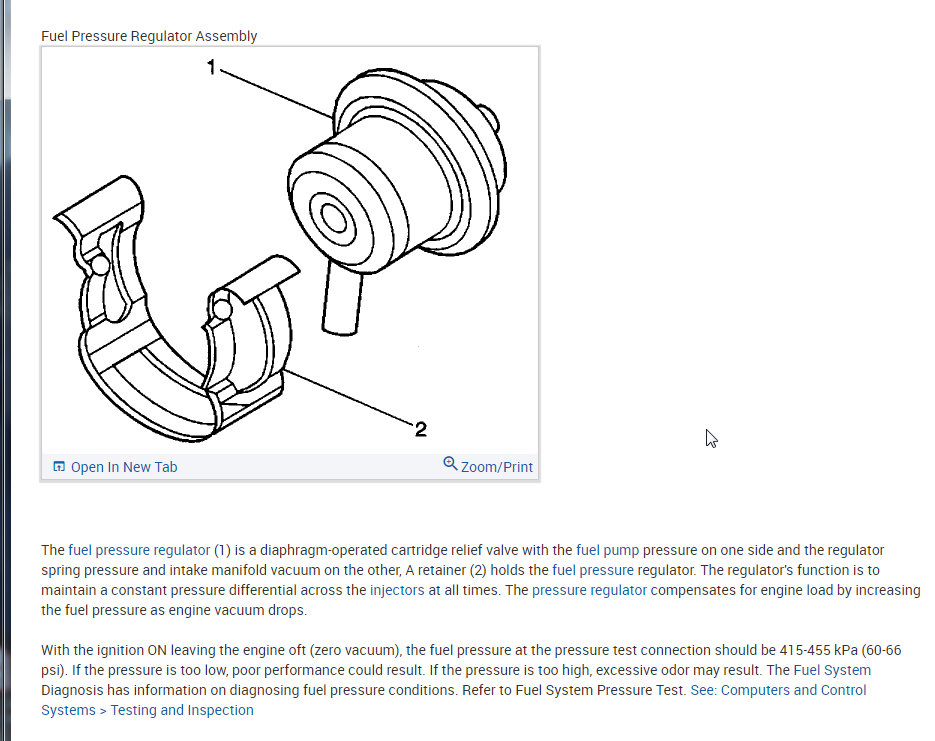 Fuel Pressure Regulator Assembly

1

2

Open In New Tab

Zoom/Print

The fuel pressure regulator (1) is a diaphragm-operated cartridge relief valve with the fuel pump pressure on one side and the regulator spring pressure and intake manifold vacuum on the other, A retainer (2) holds the fuel pressure regulator. The regulator's function is to maintain a constant pressure differential across the injectors at all times. The pressure regulator compensates for engine load by increasing the fuel pressure as engine vacuum drops.

With the ignition ON leaving the engine oft (zero vacuum), the fuel pressure at the pressure test connection should be 415-455 kPa (60-66 psi). If the pressure is too low, poor performance could result. If the pressure is too high, excessive odor may result. The Fuel System Diagnosis has information on diagnosing fuel pressure conditions. Refer to Fuel System Pressure Test. See: Computers and Control Systems > Testing and Inspection