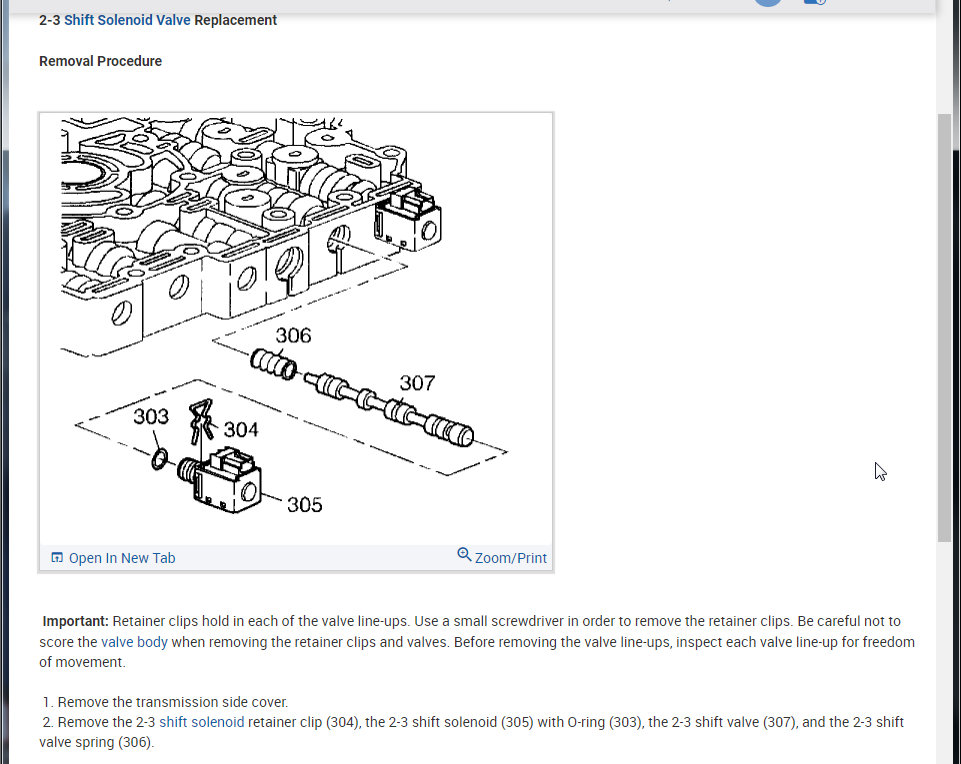 2-3 Shift Solenoid Valve Replacement

Removal Procedure

306
307
303
304
305

Open In New Tab
Zoom/Print

Important: Retainer clips hold in each of the valve line-ups. Use a small screwdriver in order to remove the retainer clips. Be careful not to score the valve body when removing the retainer clips and valves. Before removing the valve line-ups, inspect each valve line-up for freedom of movement.

1. Remove the transmission side cover.
2. Remove the 2-3 shift solenoid retainer clip (304), the 2-3 shift solenoid (305) with O-ring (303), the 2-3 shift valve (307), and the 2-3 shift valve spring (306).