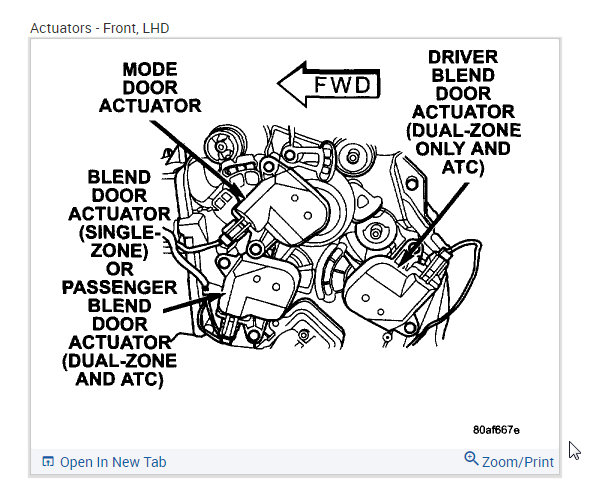 Actuators - Front, LHD

MODE DOOR ACTUATOR

FWD

DRIVER BLEND DOOR ACTUATOR (DUAL-ZONE ONLY AND ATC)

BLEND DOOR ACTUATOR (SINGLE-ZONE) OR PASSENGER BLEND DOOR ACTUATOR (DUAL-ZONE AND ATC)

80af667e

Open In New Tab

Zoom/Print