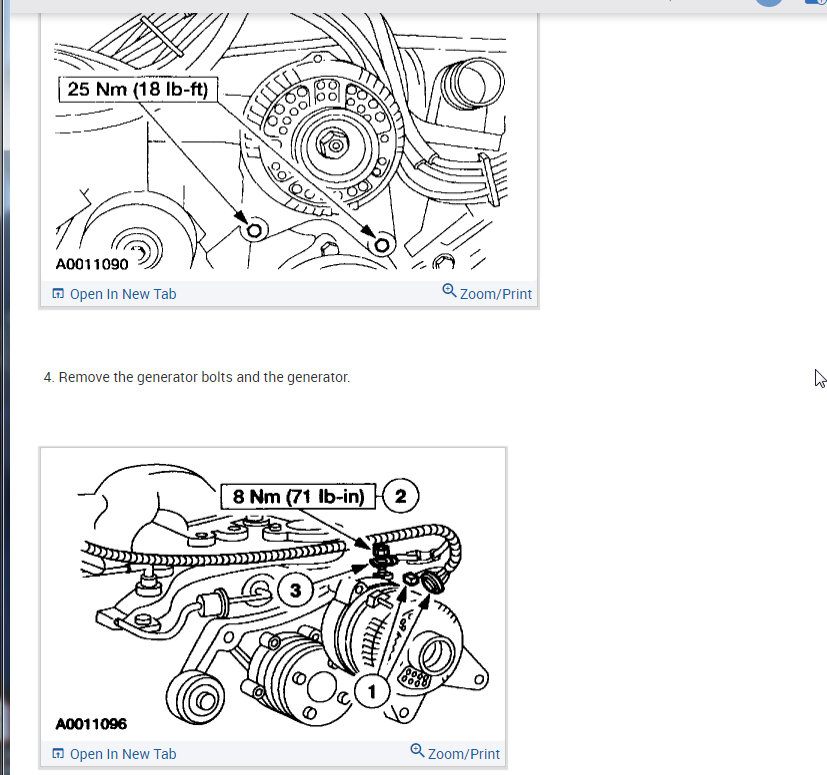 25 Nm (18 lb-ft)

A0011090

Open In New Tab

Zoom/Print

4. Remove the generator bolts and the generator.

8 Nm (71 lb-in)

2

3

1

A0011096

Open In New Tab

Zoom/Print