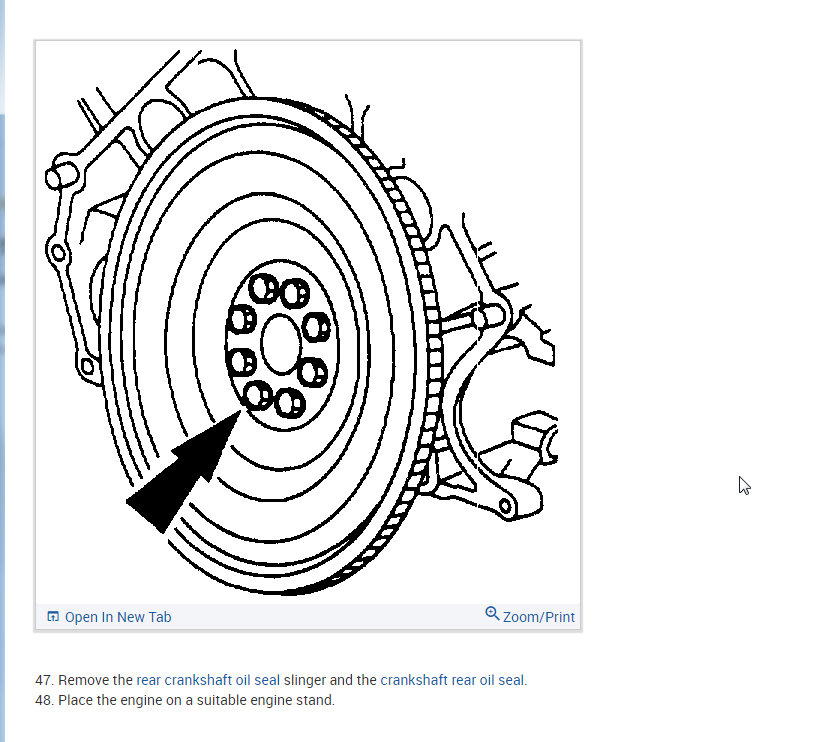 Open In New Tab

Zoom/Print

47. Remove the rear crankshaft oil seal slinger and the crankshaft rear oil seal.
48. Place the engine on a suitable engine stand.