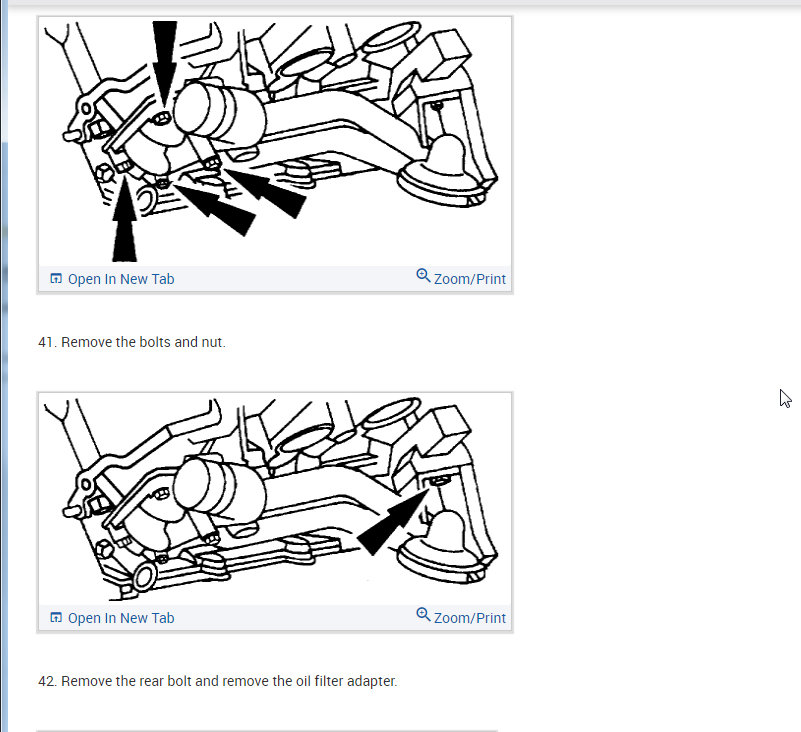 Open In New Tab

Zoom/Print

41. Remove the bolts and nut.

Open In New Tab

Zoom/Print

42. Remove the rear bolt and remove the oil filter adapter.