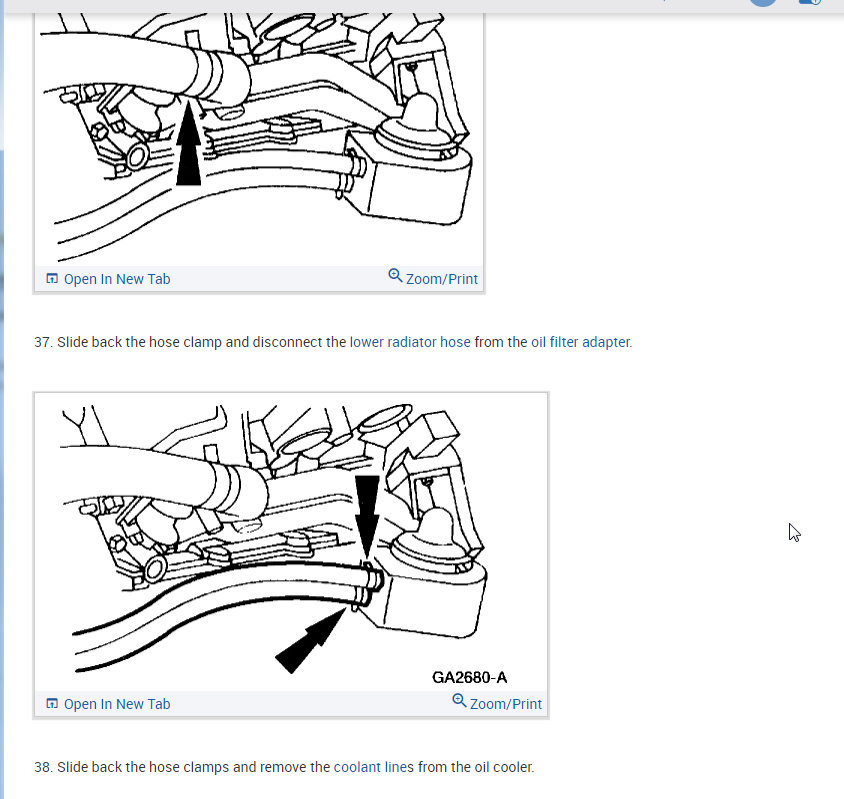 Open In New Tab

Zoom/Print

37. Slide back the hose clamp and disconnect the lower radiator hose from the oil filter adapter.

GA2680-A

Open In New Tab

Zoom/Print

38. Slide back the hose clamps and remove the coolant lines from the oil cooler.