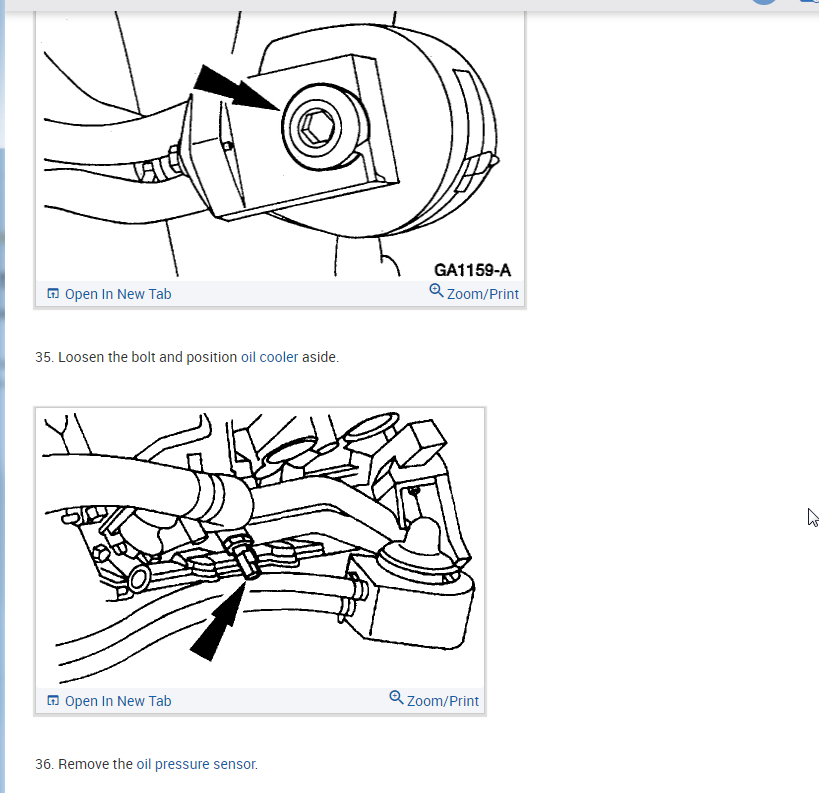 GA1159-A

Open In New Tab

Zoom/Print

35. Loosen the bolt and position oil cooler aside.

Open In New Tab

Zoom/Print

36. Remove the oil pressure sensor.