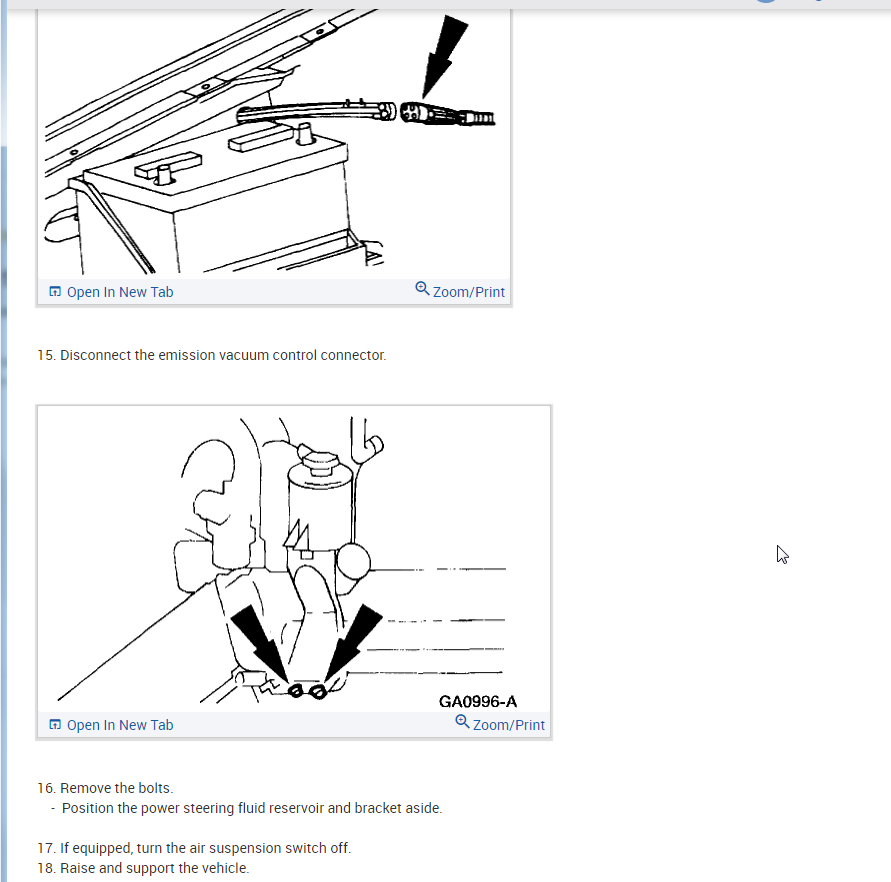 Open In New Tab

Zoom/Print

15. Disconnect the emission vacuum control connector.

GA0996-A

Open In New Tab

Zoom/Print

16. Remove the bolts.
- Position the power steering fluid reservoir and bracket aside.

17. If equipped, turn the air suspension switch off.
18. Raise and support the vehicle.