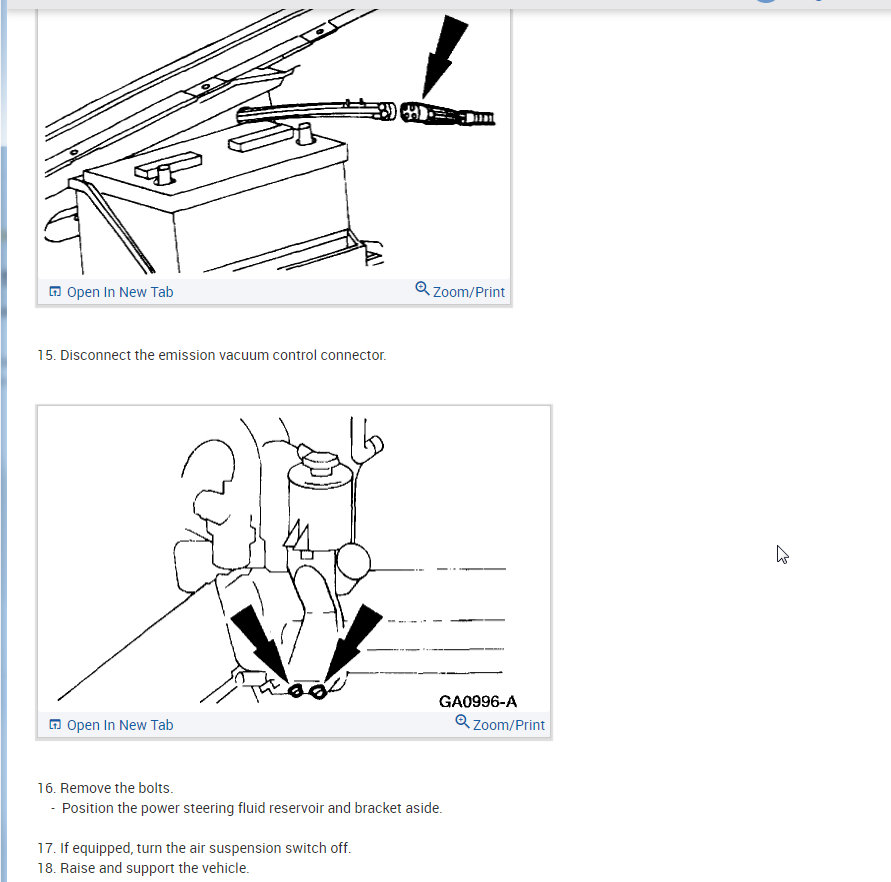 Open In New Tab

Zoom/Print

15. Disconnect the emission vacuum control connector.

GA0996-A

Open In New Tab

Zoom/Print

16. Remove the bolts.
- Position the power steering fluid reservoir and bracket aside.

17. If equipped, turn the air suspension switch off.
18. Raise and support the vehicle.