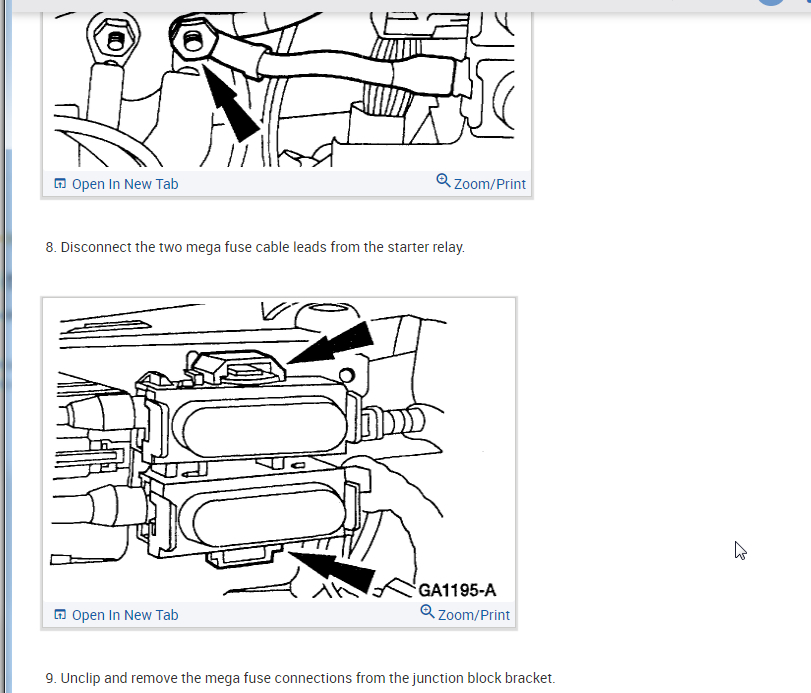 Open In New Tab

Zoom/Print

8. Disconnect the two mega fuse cable leads from the starter relay.

GA1195-A

Open In New Tab

Zoom/Print

9. Unclip and remove the mega fuse connections from the junction block bracket.