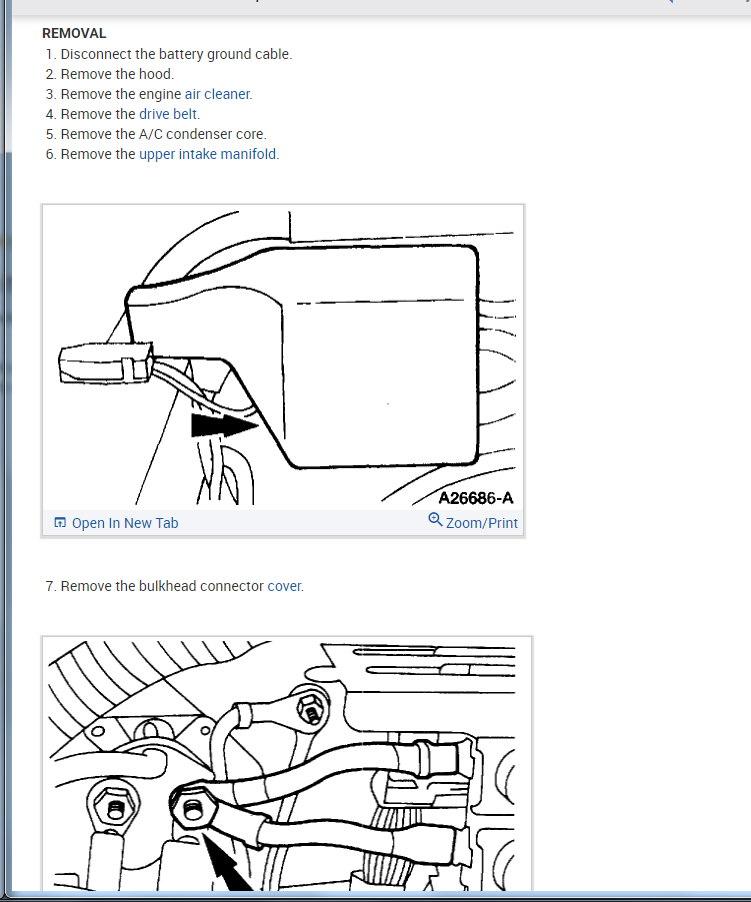 REMOVAL
1. Disconnect the battery ground cable.
2. Remove the hood.
3. Remove the engine air cleaner.
4. Remove the drive belt.
5. Remove the A/C condenser core.
6. Remove the upper intake manifold.

A26686-A

Open In New Tab

Zoom/Print

7. Remove the bulkhead connector cover.