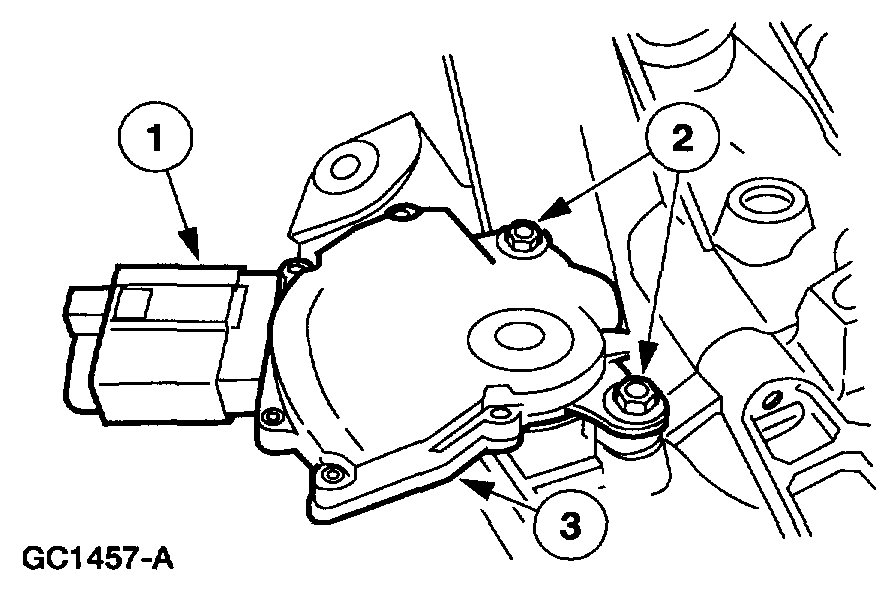 1

2

3

GC1457-A