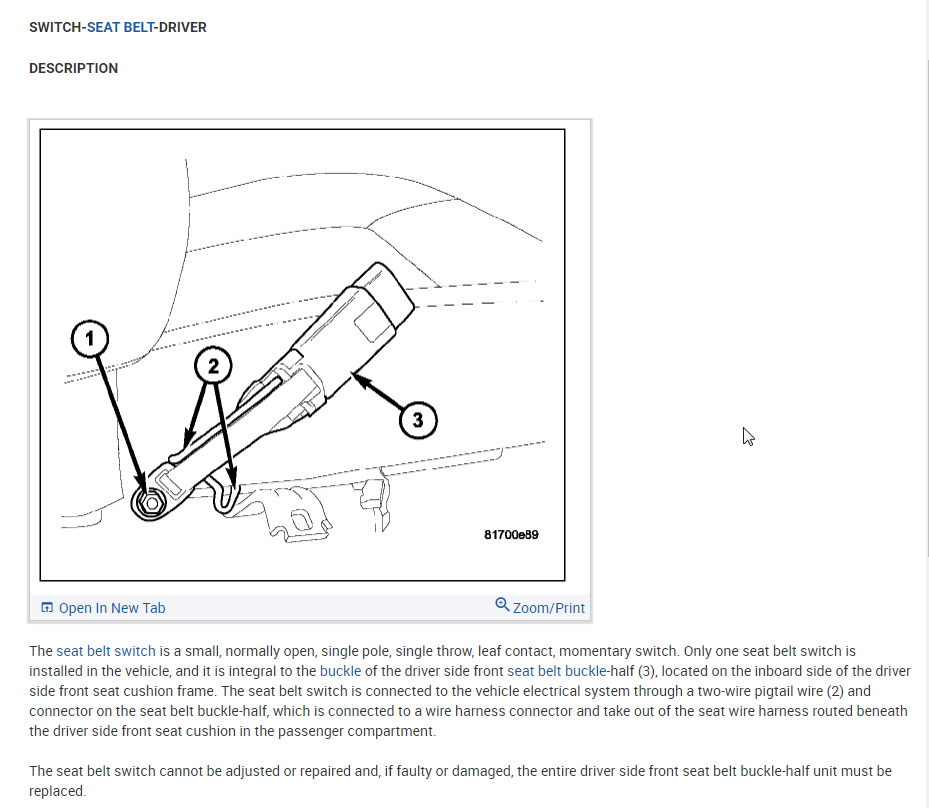 SWITCH-SEAT BELT-DRIVER

DESCRIPTION

1
2
3
81700e89

Open In New Tab
Zoom/Print

The seat belt switch is a small, normally open, single pole, single throw, leaf contact, momentary switch. Only one seat belt switch is installed in the vehicle, and it is integral to the buckle of the driver side front seat belt buckle-half (3), located on the inboard side of the driver side front seat cushion frame. The seat belt switch is connected to the vehicle electrical system through a two-wire pigtail wire (2) and connector on the seat belt buckle-half, which is connected to a wire harness connector and take out of the seat wire harness routed beneath the driver side front seat cushion in the passenger compartment.

The seat belt switch cannot be adjusted or repaired and, if faulty or damaged, the entire driver side front seat belt buckle-half unit must be replaced.