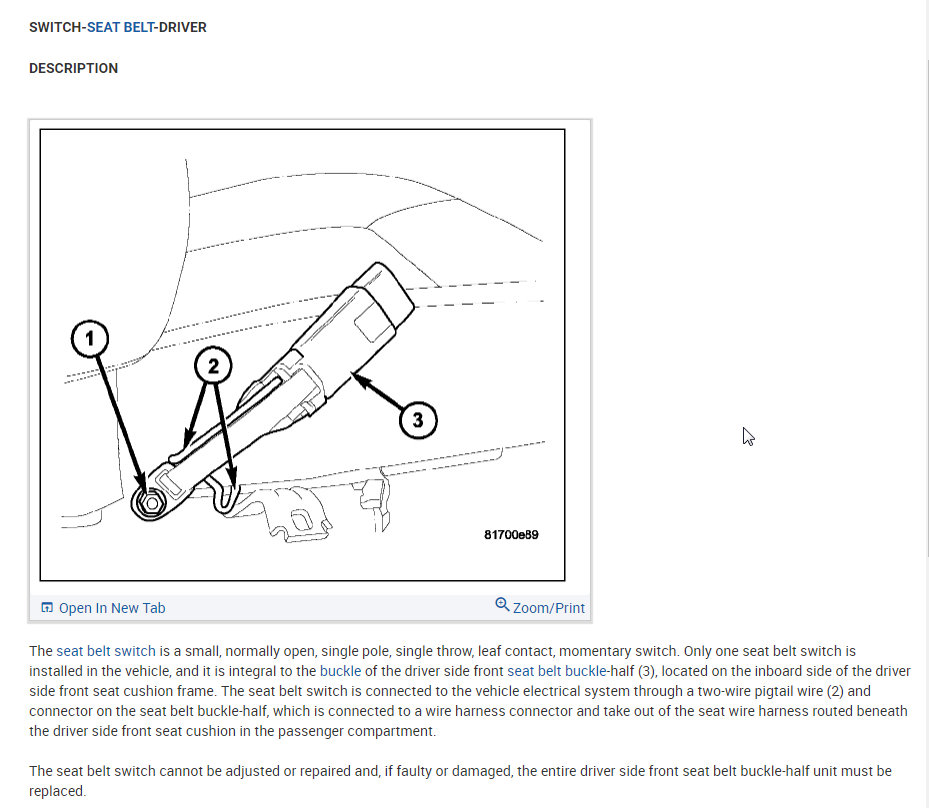 SWITCH-SEAT BELT-DRIVER

DESCRIPTION

1

2

3

81700e89

Open In New Tab

Zoom/Print

The seat belt switch is a small, normally open, single pole, single throw, leaf contact, momentary switch. Only one seat belt switch is installed in the vehicle, and it is integral to the buckle of the driver side front seat belt buckle-half (3), located on the inboard side of the driver side front seat cushion frame. The seat belt switch is connected to the vehicle electrical system through a two-wire pigtail wire (2) and connector on the seat belt buckle-half, which is connected to a wire harness connector and take out of the seat wire harness routed beneath the driver side front seat cushion in the passenger compartment.

The seat belt switch cannot be adjusted or repaired and, if faulty or damaged, the entire driver side front seat belt buckle-half unit must be replaced.