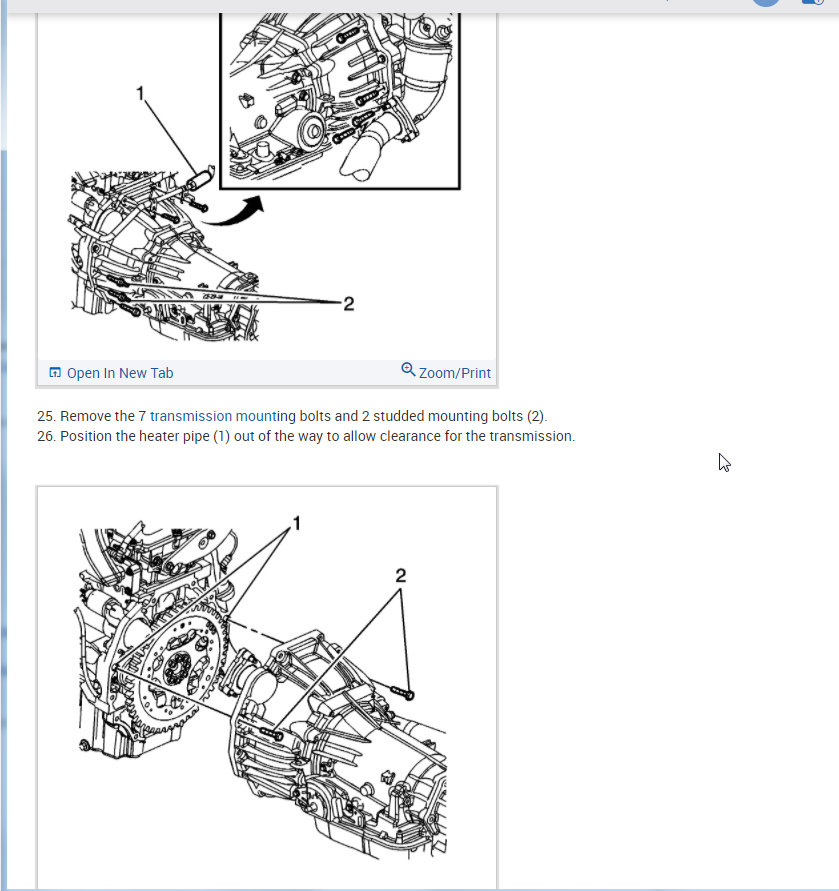 1

2

Open In New Tab

Zoom/Print

25. Remove the 7 transmission mounting bolts and 2 studded mounting bolts (2).
26. Position the heater pipe (1) out of the way to allow clearance for the transmission.

1

2