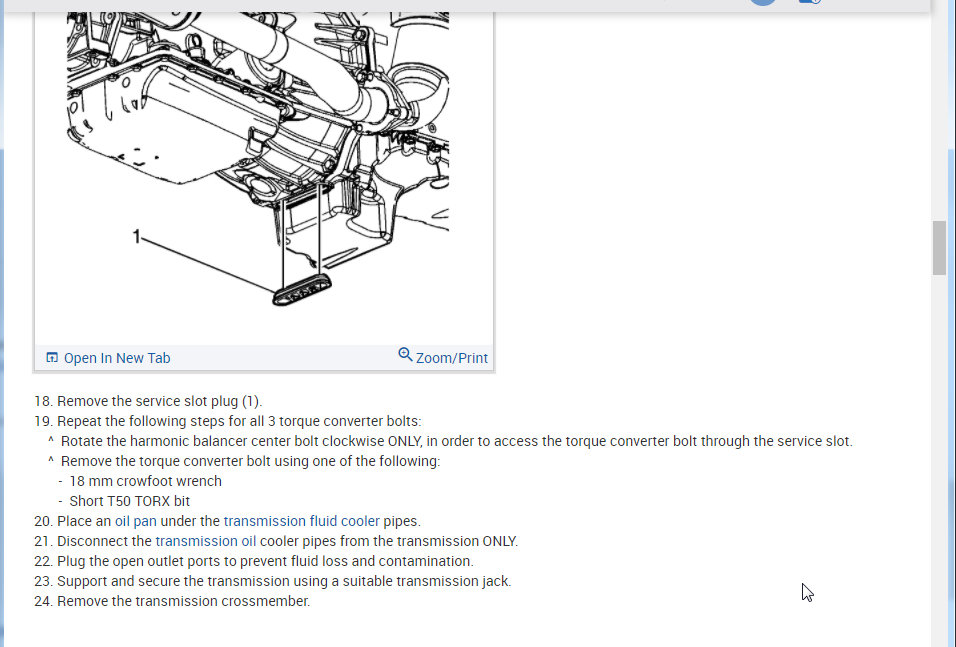 1

Open In New Tab

Zoom/Print

18. Remove the service slot plug (1).
19. Repeat the following steps for all 3 torque converter bolts:
^ Rotate the harmonic balancer center bolt clockwise ONLY, in order to access the torque converter bolt through the service slot.
^ Remove the torque converter bolt using one of the following:
- 18 mm crowfoot wrench
- Short T50 TORX bit
20. Place an oil pan under the transmission fluid cooler pipes.
21. Disconnect the transmission oil cooler pipes from the transmission ONLY.
22. Plug the open outlet ports to prevent fluid loss and contamination.
23. Support and secure the transmission using a suitable transmission jack.
24. Remove the transmission crossmember.