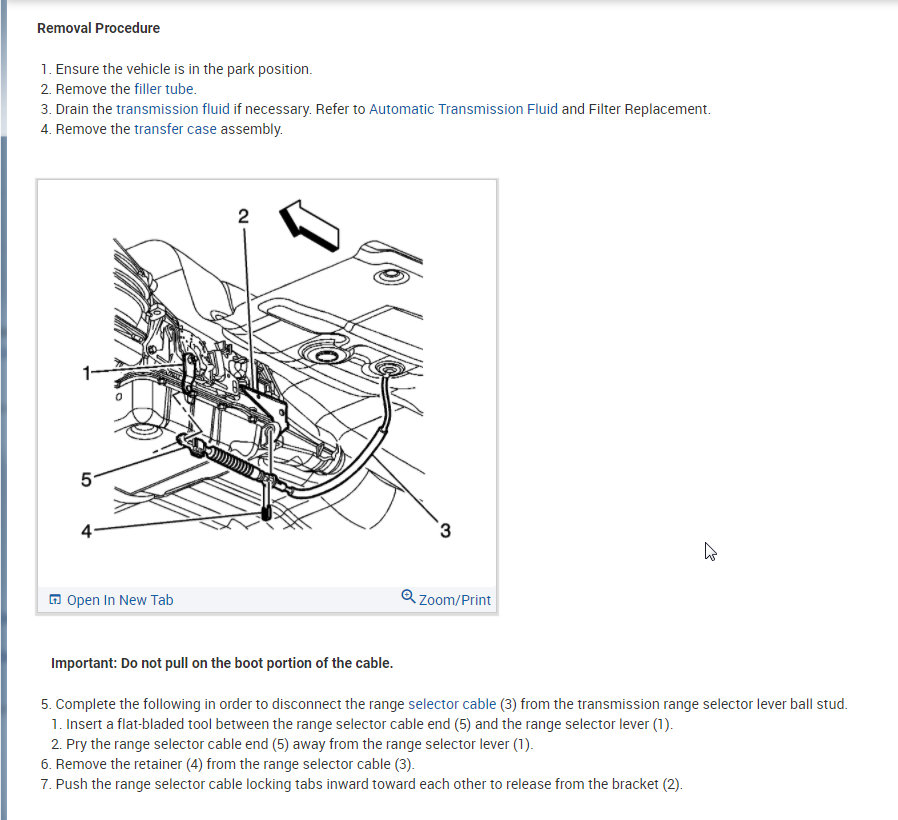 Removal Procedure

1. Ensure the vehicle is in the park position.
2. Remove the filler tube.
3. Drain the transmission fluid if necessary. Refer to Automatic Transmission Fluid and Filter Replacement.
4. Remove the transfer case assembly.

2
1
5
4
3

Open In New Tab
Zoom/Print

Important: Do not pull on the boot portion of the cable.

5. Complete the following in order to disconnect the range selector cable (3) from the transmission range selector lever ball stud.
1. Insert a flat-bladed tool between the range selector cable end (5) and the range selector lever (1).
2. Pry the range selector cable end (5) away from the range selector lever (1).
6. Remove the retainer (4) from the range selector cable (3).
7. Push the range selector cable locking tabs inward toward each other to release from the bracket (2).