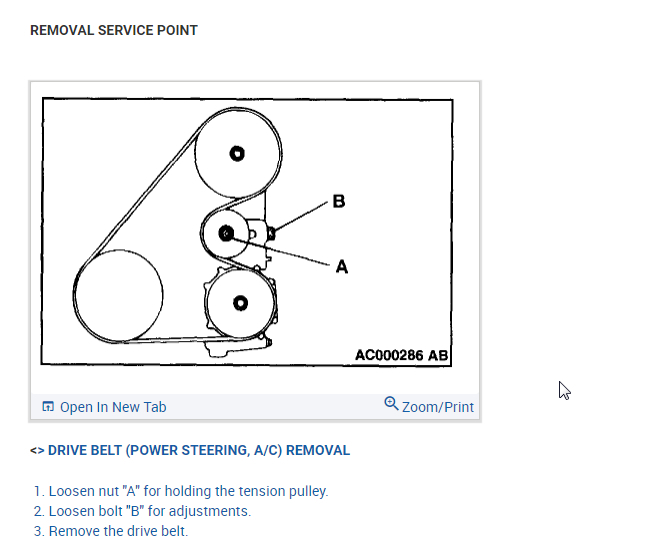 REMOVAL SERVICE POINT

B

A

AC000286 AB

Open In New Tab

Zoom/Print

<> DRIVE BELT (POWER STEERING, A/C) REMOVAL

1. Loosen nut "A" for holding the tension pulley.
2. Loosen bolt "B" for adjustments.
3. Remove the drive belt.