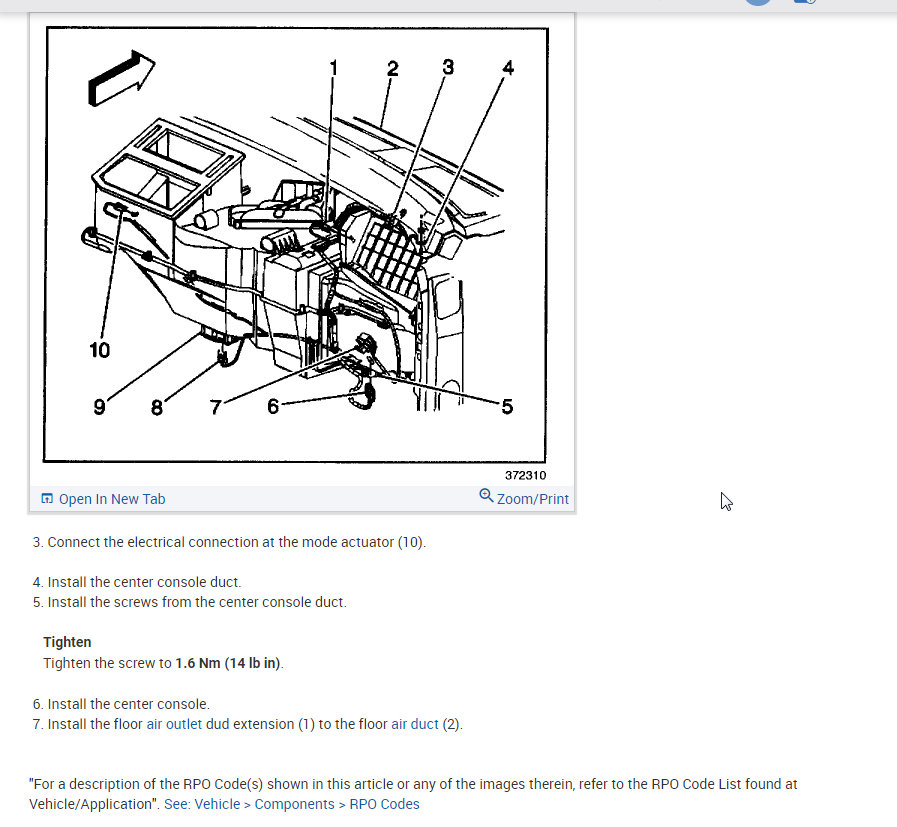 1
2
3
4
10
9
8
7
6
5

372310

Open In New Tab
Zoom/Print

3. Connect the electrical connection at the mode actuator (10).

4. Install the center console duct.
5. Install the screws from the center console duct.

Tighten
Tighten the screw to 1.6 Nm (14 lb in).

6. Install the center console.
7. Install the floor air outlet dud extension (1) to the floor air duct (2).

"For a description of the RPO Code(s) shown in this article or any of the images therein, refer to the RPO Code List found at Vehicle/Application". See: Vehicle > Components > RPO Codes