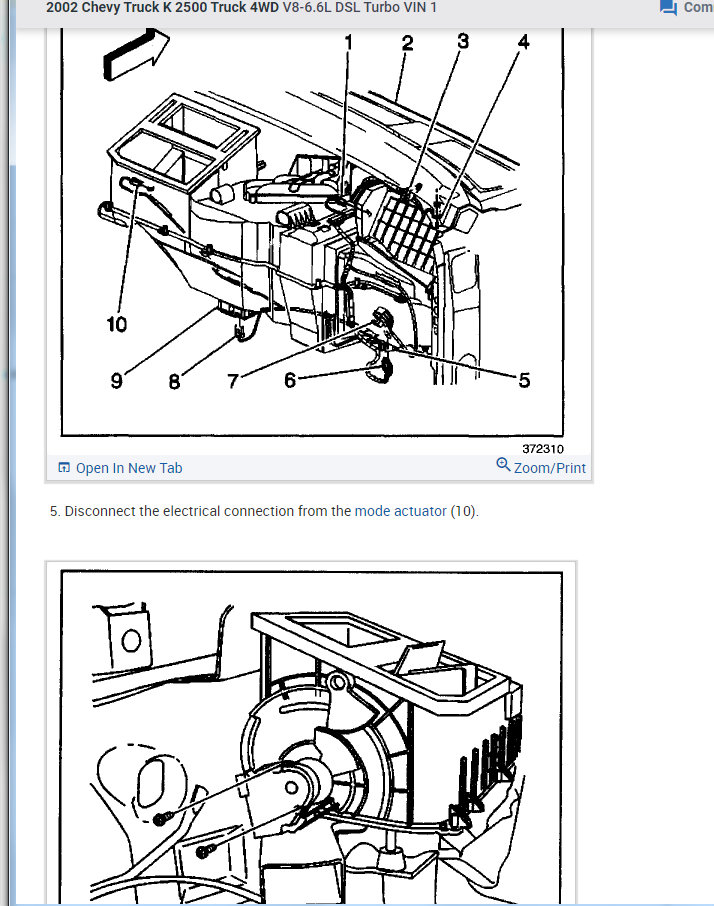 2002 Chevy Truck K 2500 Truck 4WD V8-6.6L DSL Turbo VIN 1

Com

1 2 3 4

10

9 8 7 6 5

372310

Open In New Tab

Zoom/Print

5. Disconnect the electrical connection from the mode actuator (10).