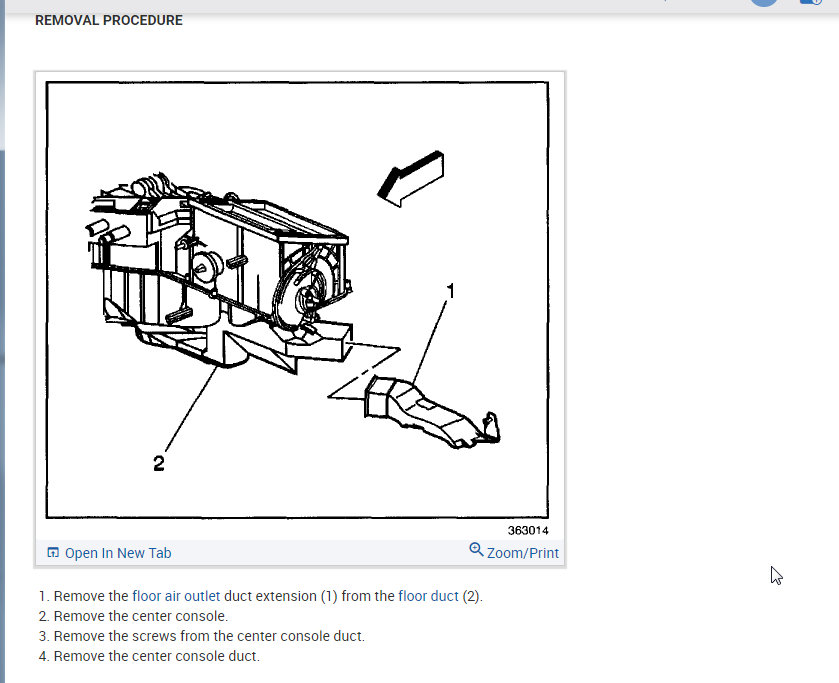 REMOVAL PROCEDURE

1

2

363014

Open In New Tab

Zoom/Print

1. Remove the floor air outlet duct extension (1) from the floor duct (2).
2. Remove the center console.
3. Remove the screws from the center console duct.
4. Remove the center console duct.