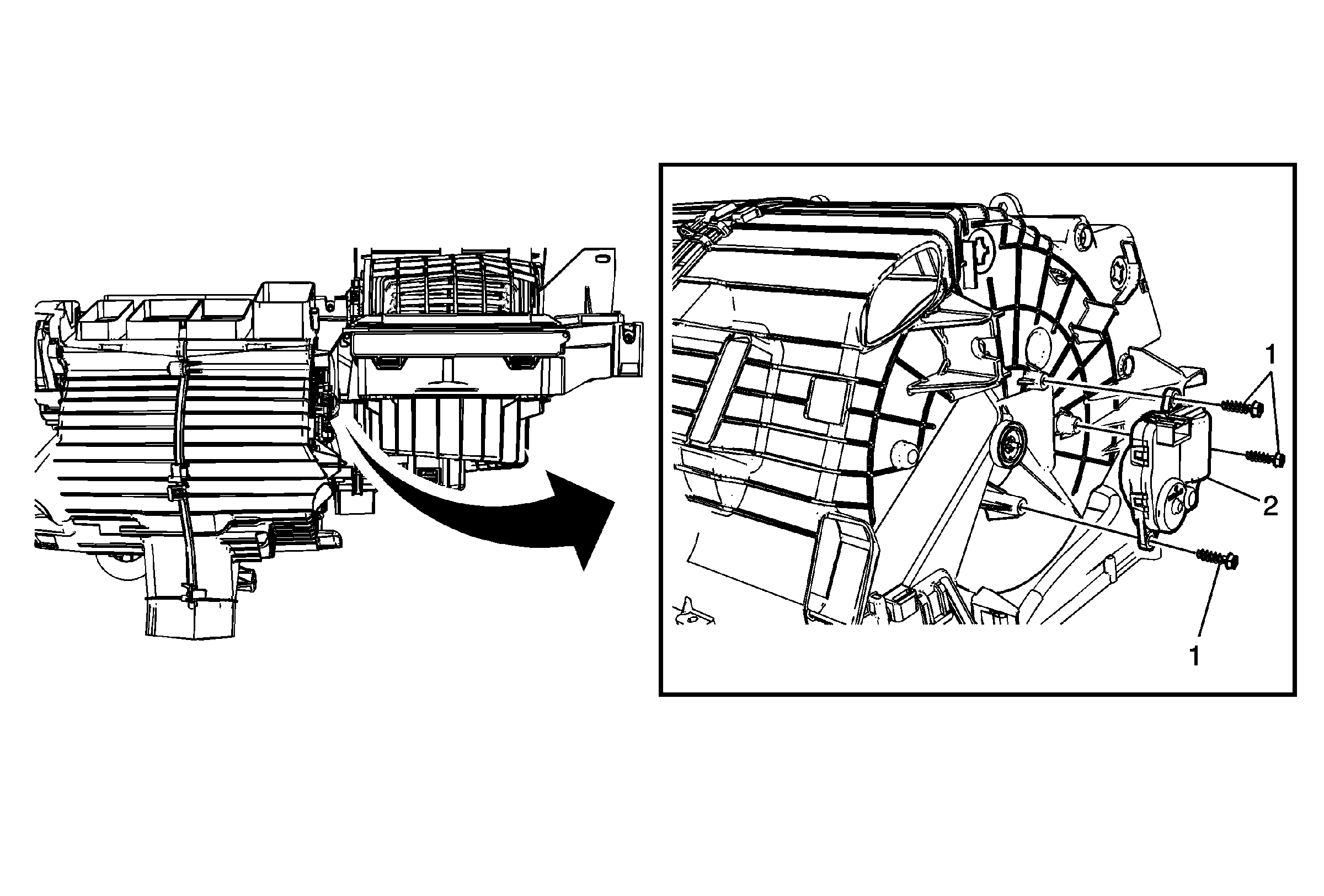 1
2
1