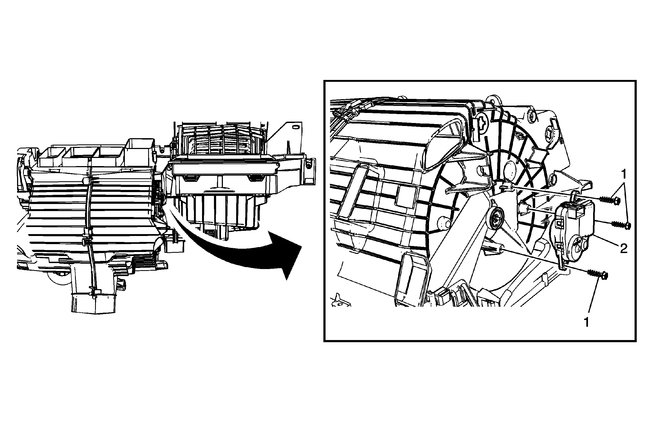 1
2
1