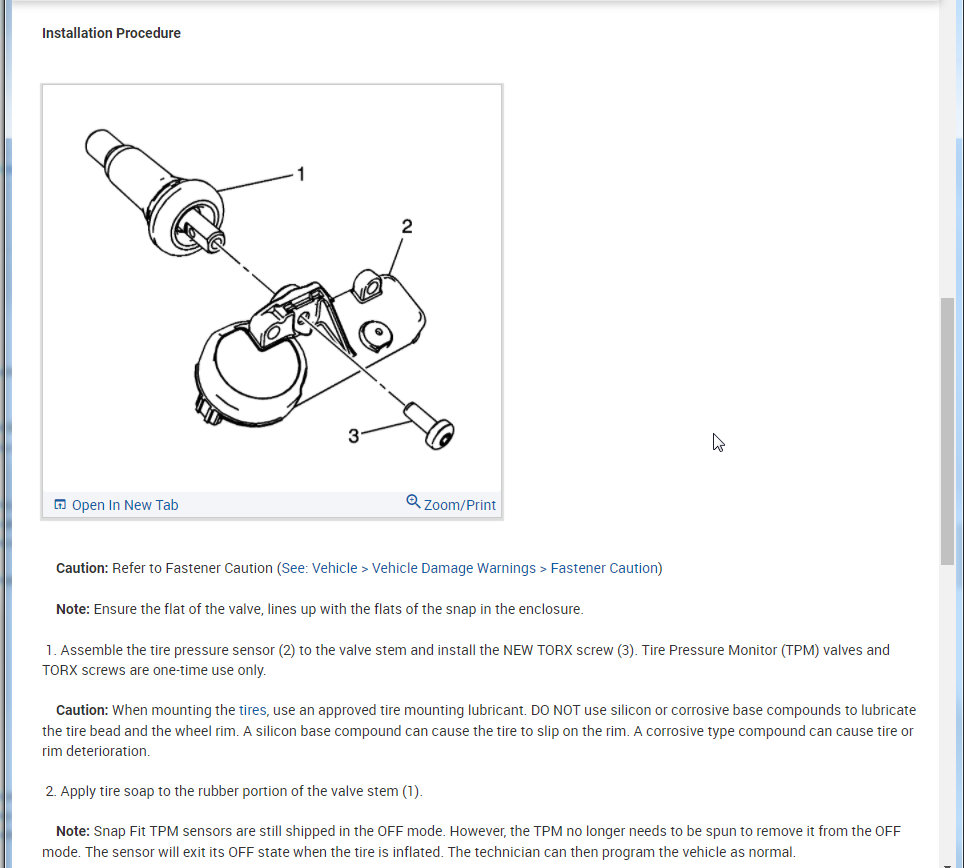 Installation Procedure

1

2

3

Open In New Tab

Zoom/Print

Caution: Refer to Fastener Caution (See: Vehicle > Vehicle Damage Warnings > Fastener Caution)

Note: Ensure the flat of the valve, lines up with the flats of the snap in the enclosure.

1. Assemble the tire pressure sensor (2) to the valve stem and install the NEW TORX screw (3). Tire Pressure Monitor (TPM) valves and TORX screws are one-time use only.

Caution: When mounting the tires, use an approved tire mounting lubricant. DO NOT use silicon or corrosive base compounds to lubricate the tire bead and the wheel rim. A silicon base compound can cause the tire to slip on the rim. A corrosive type compound can cause tire or rim deterioration.

2. Apply tire soap to the rubber portion of the valve stem (1).

Note: Snap Fit TPM sensors are still shipped in the OFF mode. However, the TPM no longer needs to be spun to remove it from the OFF mode. The sensor will exit its OFF state when the tire is inflated. The technician can then program the vehicle as normal.