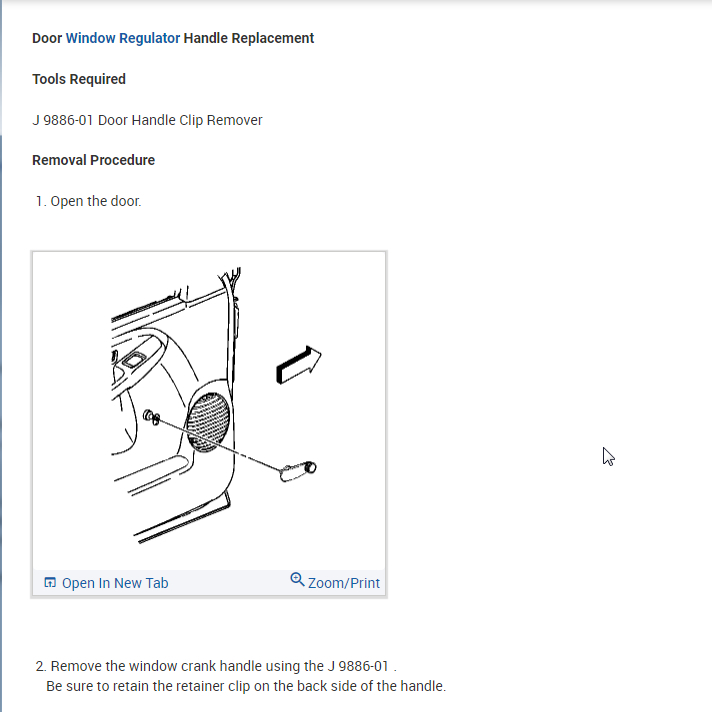 Door Window Regulator Handle Replacement

Tools Required

J 9886-01 Door Handle Clip Remover

Removal Procedure

1. Open the door.

Open In New Tab

Zoom/Print

2. Remove the window crank handle using the J 9886-01 .
Be sure to retain the retainer clip on the back side of the handle.