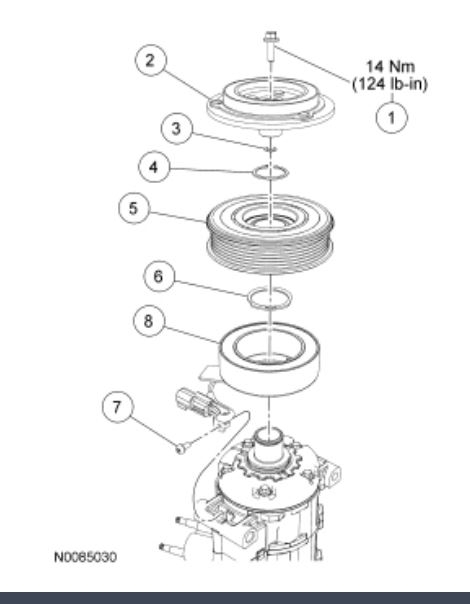 2

14 Nm
(124 lb-in)

1

3

4

5

6

8

7

N0085030