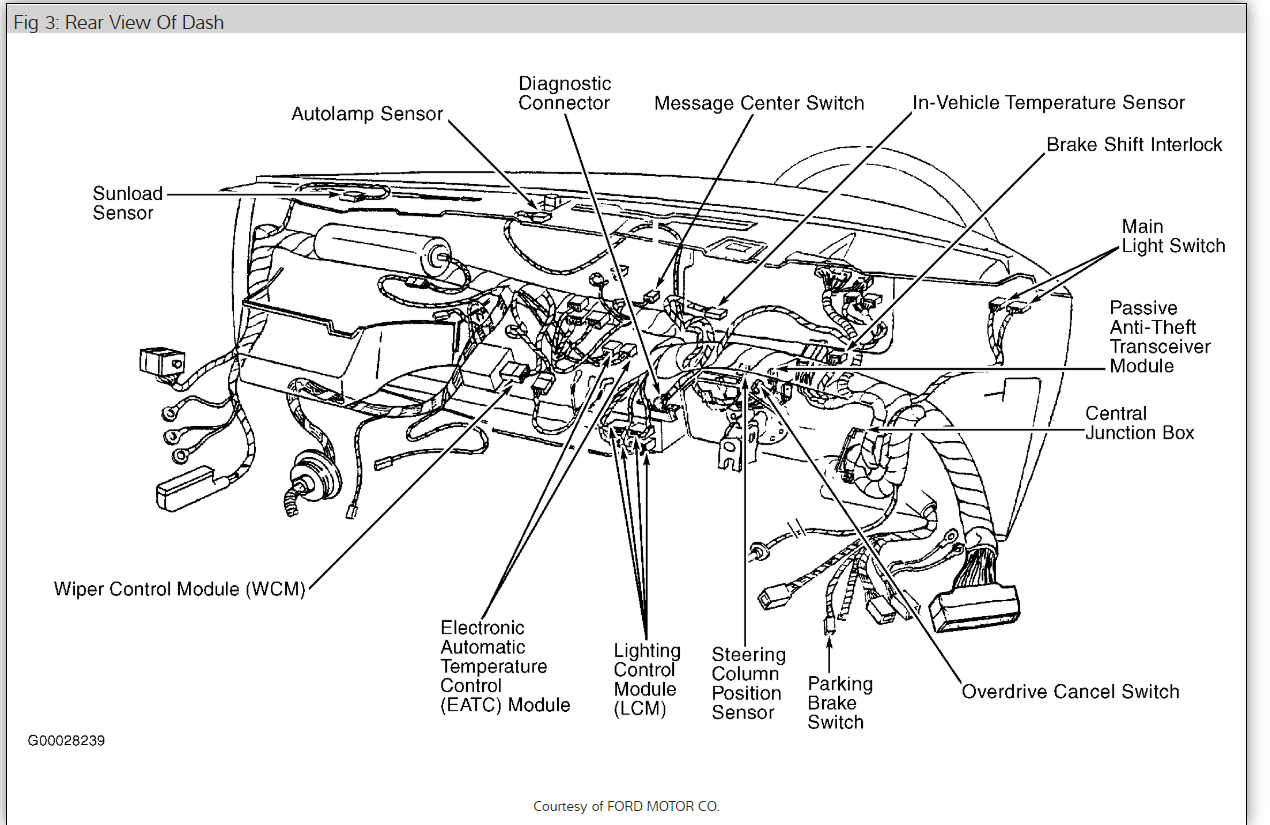 Fig 3: Rear View Of Dash

Autolamp Sensor

Diagnostic Connector

Message Center Switch

In-Vehicle Temperature Sensor

Brake Shift Interlock

Sunload Sensor

Main Light Switch

Passive Anti-Theft Transceiver Module

Central Junction Box

Wiper Control Module (WCM)

Electronic Automatic Temperature Control (EATC) Module

Lighting Control Module (LCM)

Steering Column Position Sensor

Parking Brake Switch

Overdrive Cancel Switch

G00028239

Courtesy of FORD MOTOR CO.