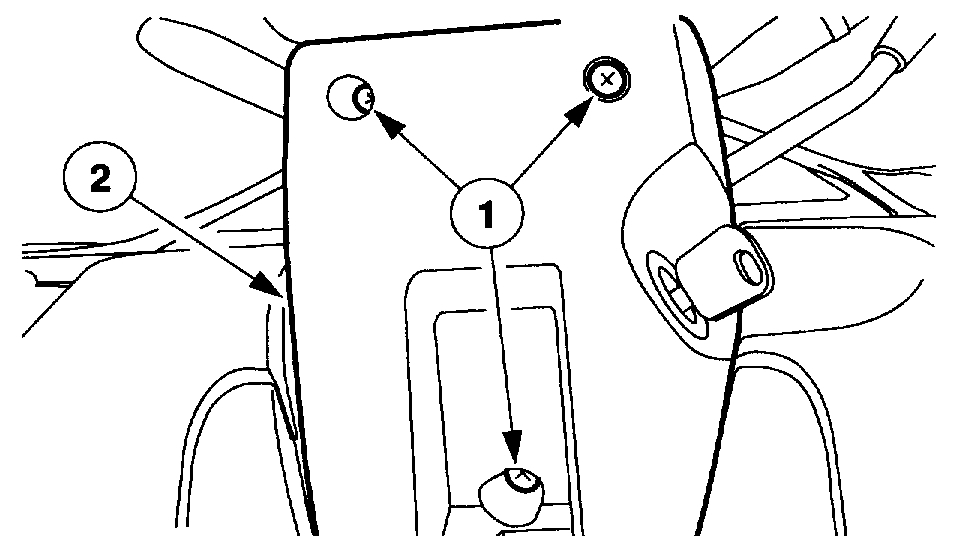 2

1