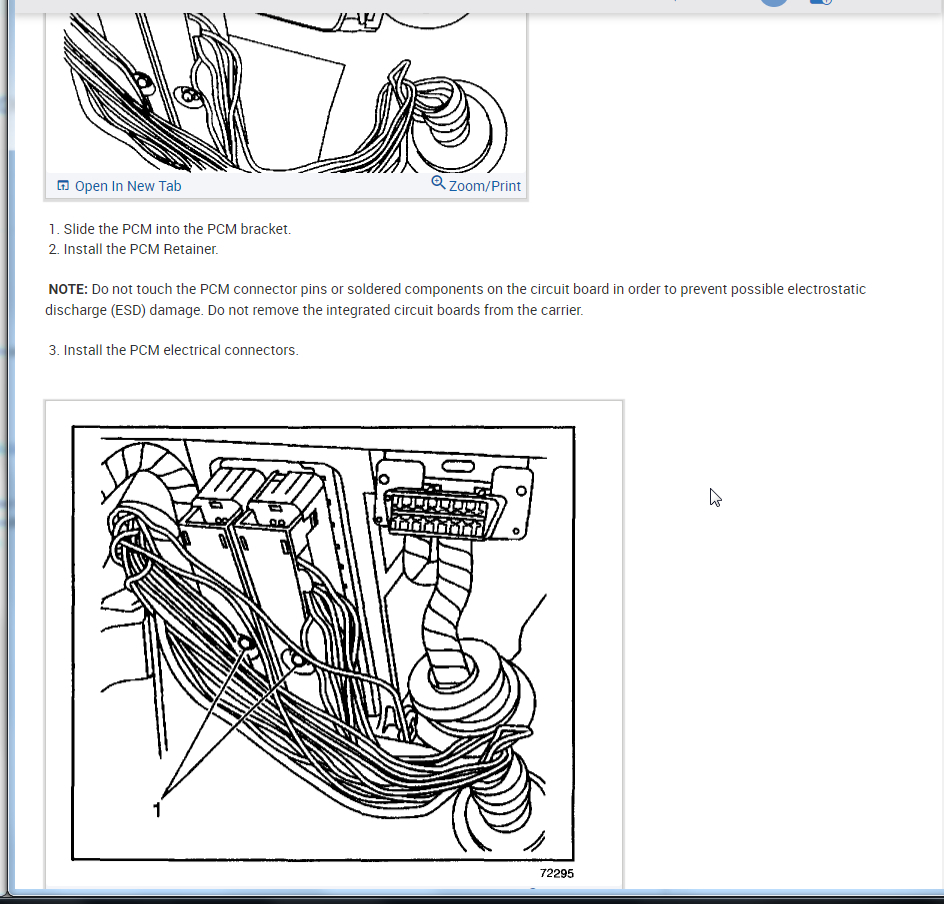 Open In New Tab
Zoom/Print

1. Slide the PCM into the PCM bracket.
2. Install the PCM Retainer.

NOTE: Do not touch the PCM connector pins or soldered components on the circuit board in order to prevent possible electrostatic discharge (ESD) damage. Do not remove the integrated circuit boards from the carrier.

3. Install the PCM electrical connectors.

1

72295