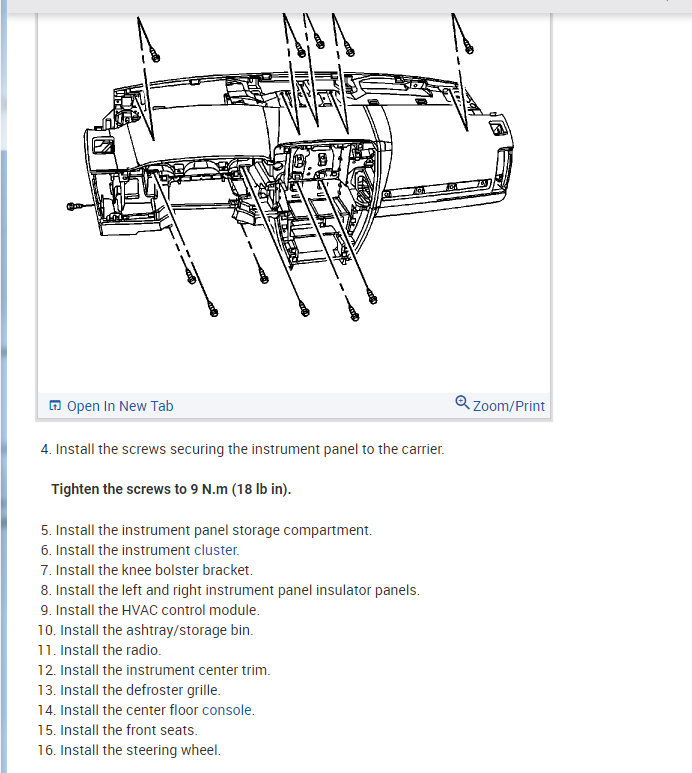 Open In New Tab

Zoom/Print

4. Install the screws securing the instrument panel to the carrier.

Tighten the screws to 9 N.m (18 lb in).

5. Install the instrument panel storage compartment.
6. Install the instrument cluster.
7. Install the knee bolster bracket.
8. Install the left and right instrument panel insulator panels.
9. Install the HVAC control module.
10. Install the ashtray/storage bin.
11. Install the radio.
12. Install the instrument center trim.
13. Install the defroster grille.
14. Install the center floor console.
15. Install the front seats.
16. Install the steering wheel.