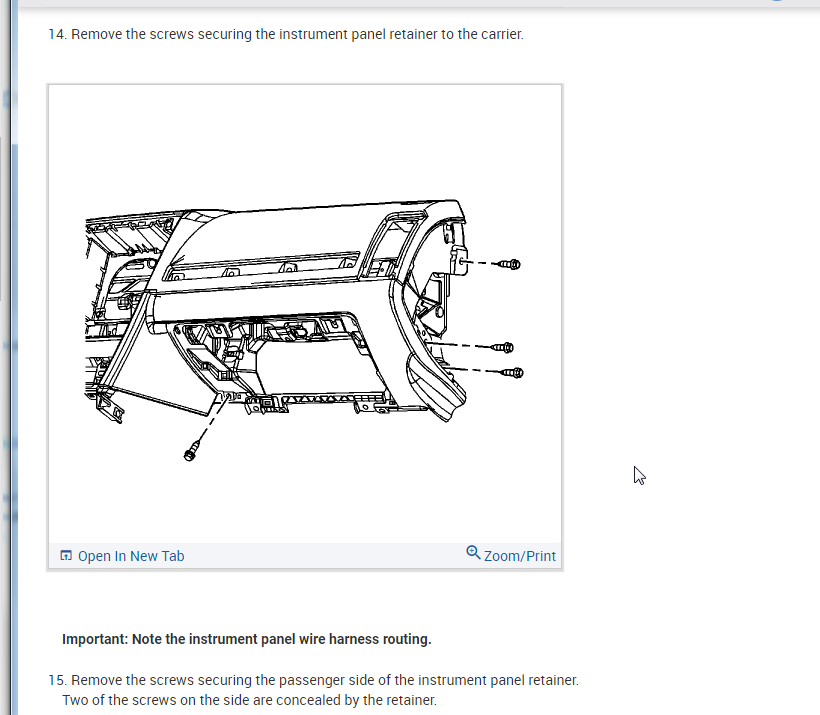 14. Remove the screws securing the instrument panel retainer to the carrier.

Open In New Tab

Zoom/Print

Important: Note the instrument panel wire harness routing.

15. Remove the screws securing the passenger side of the instrument panel retainer. Two of the screws on the side are concealed by the retainer.