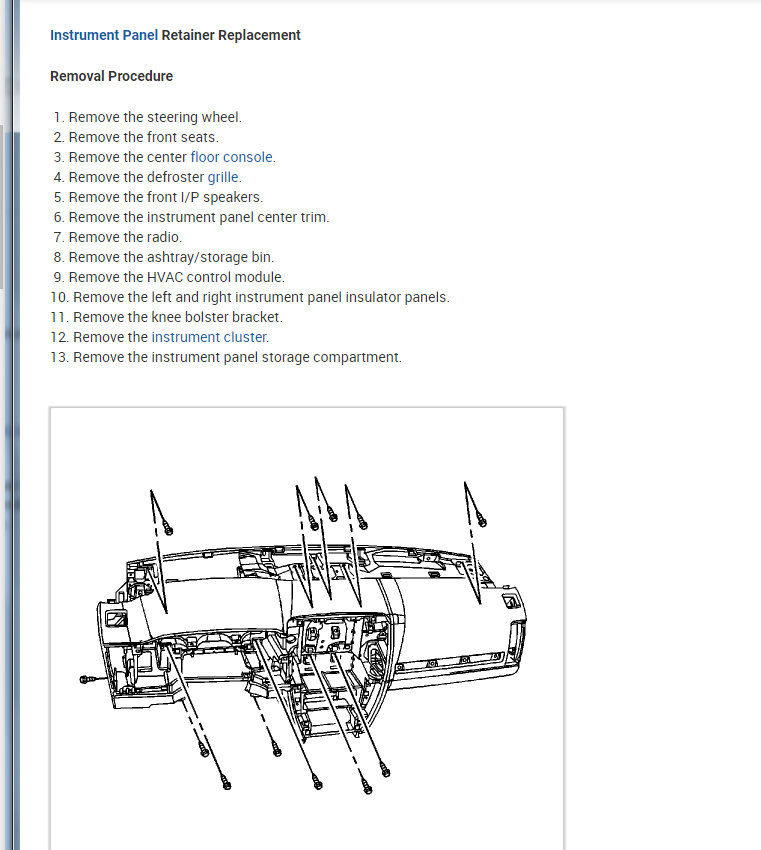 Instrument Panel Retainer Replacement

Removal Procedure

1. Remove the steering wheel.
2. Remove the front seats.
3. Remove the center floor console.
4. Remove the defroster grille.
5. Remove the front I/P speakers.
6. Remove the instrument panel center trim.
7. Remove the radio.
8. Remove the ashtray/storage bin.
9. Remove the HVAC control module.
10. Remove the left and right instrument panel insulator panels.
11. Remove the knee bolster bracket.
12. Remove the instrument cluster.
13. Remove the instrument panel storage compartment.