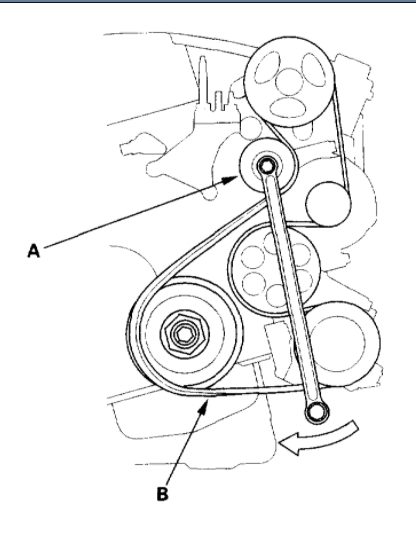 A

B