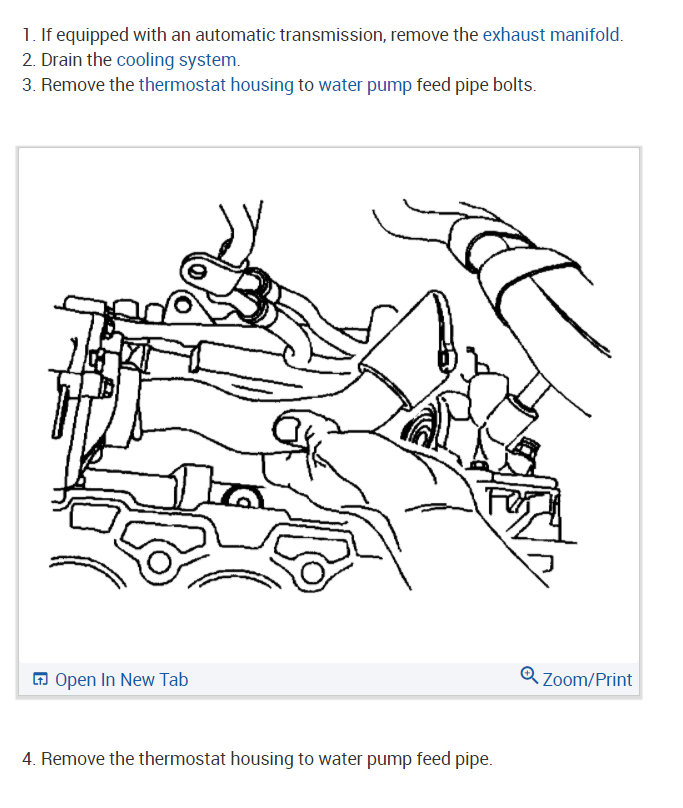 1. If equipped with an automatic transmission, remove the exhaust manifold.
2. Drain the cooling system.
3. Remove the thermostat housing to water pump feed pipe bolts.

Open In New Tab

Zoom/Print

4. Remove the thermostat housing to water pump feed pipe.