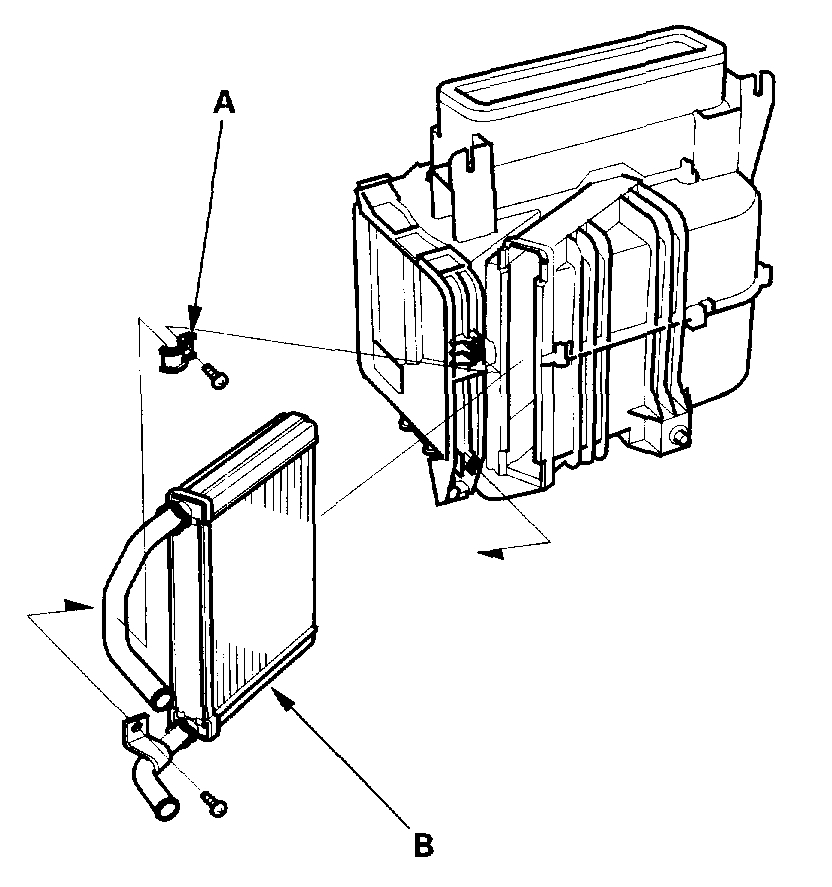 A

B