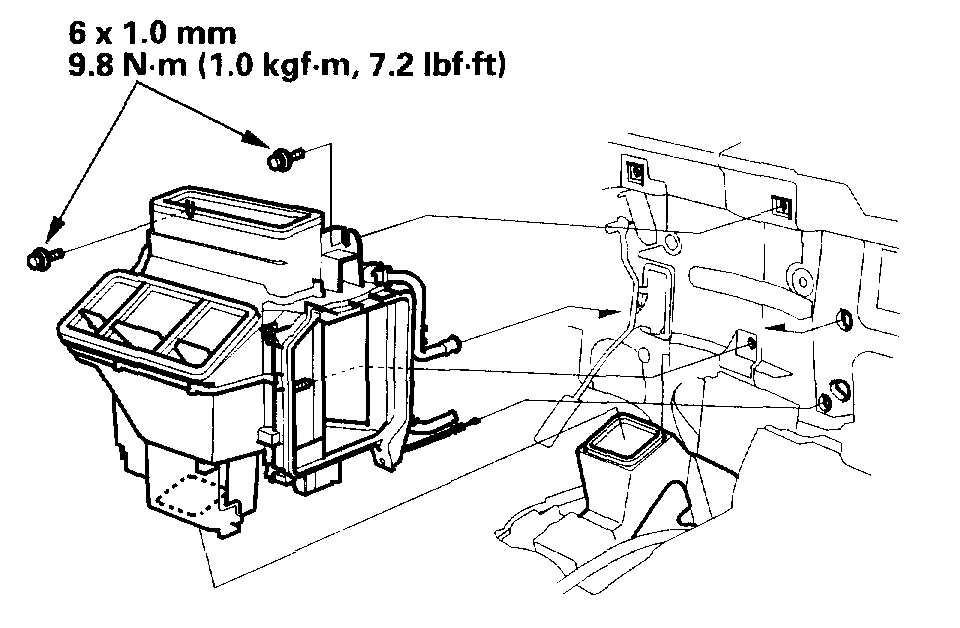 6 x 1.0 mm
9.8 N·m (1.0 kgf·m, 7.2 lbf·ft)