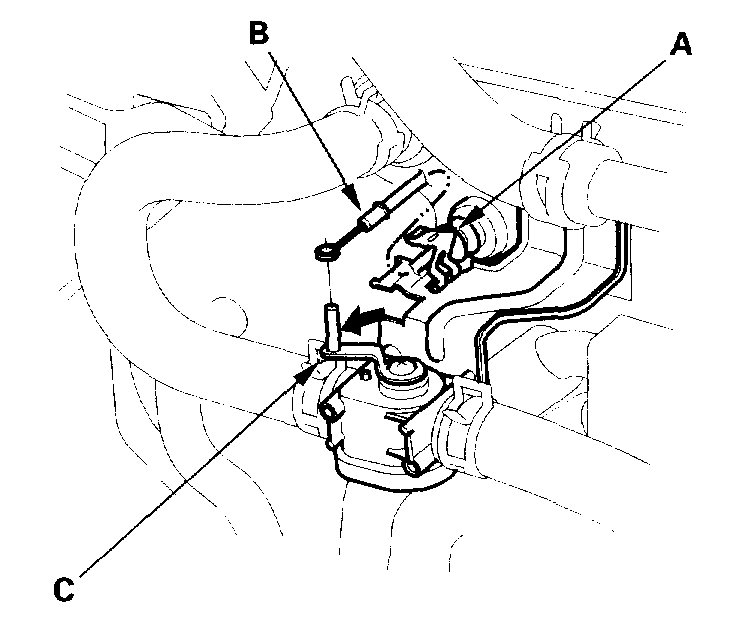 B

A

C