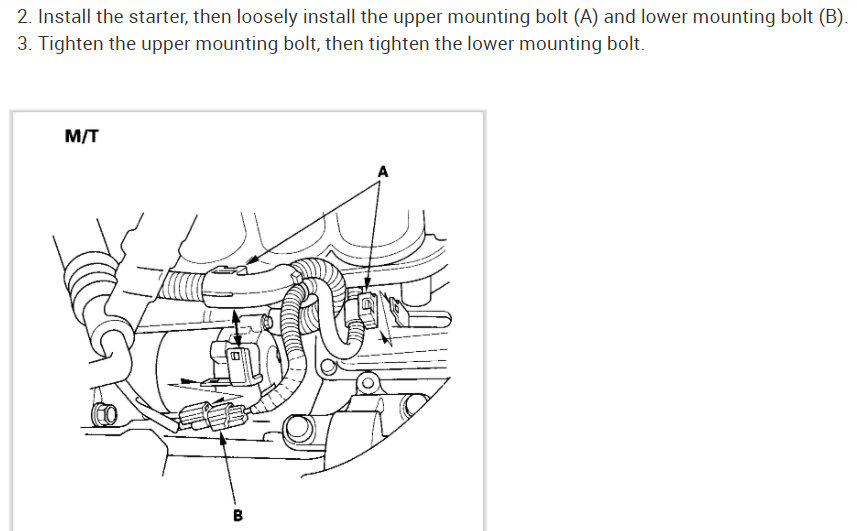 2. Install the starter, then loosely install the upper mounting bolt (A) and lower mounting bolt (B).
3. Tighten the upper mounting bolt, then tighten the lower mounting bolt.

M/T

A

B