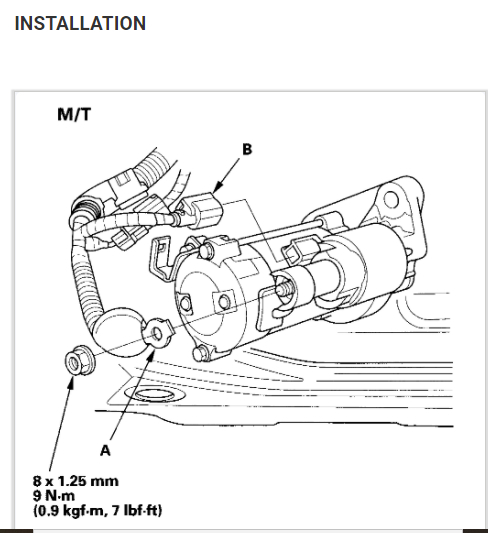 INSTALLATION

M/T

B

A

8 x 1.25 mm
9 N·m
(0.9 kgf·m, 7 lbf·ft)