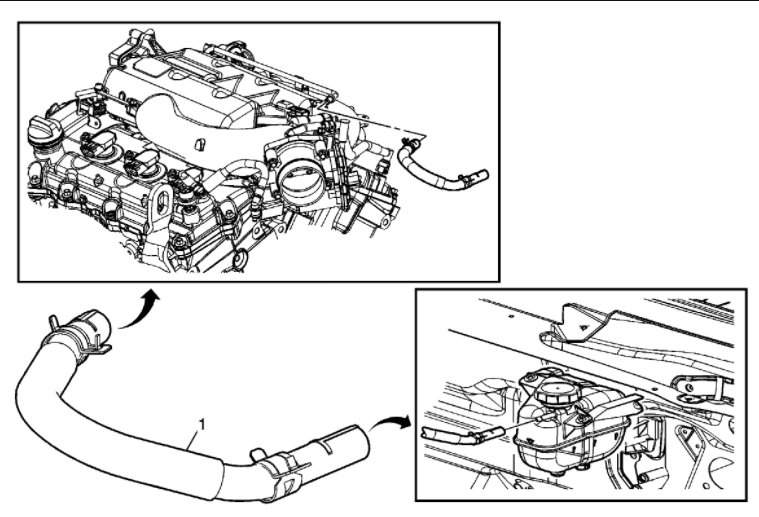 1