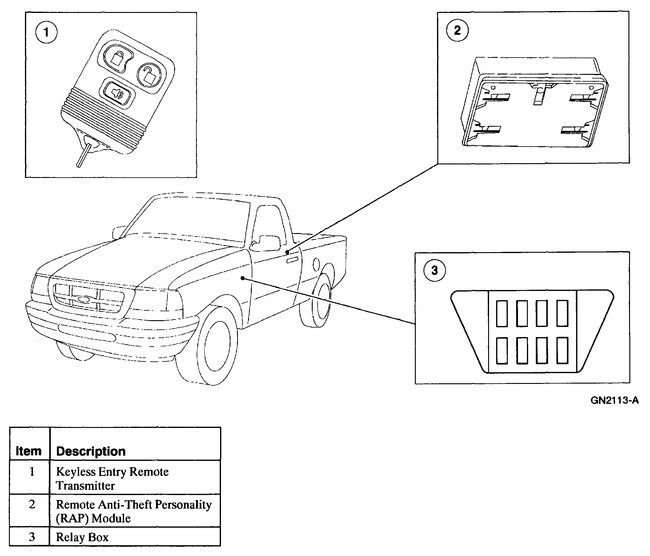 1

2

3

GN2113-A

| Item | Description |
|---|---|
| 1 | Keyless Entry Remote Transmitter |
| 2 | Remote Anti-Theft Personality (RAP) Module |
| 3 | Relay Box |