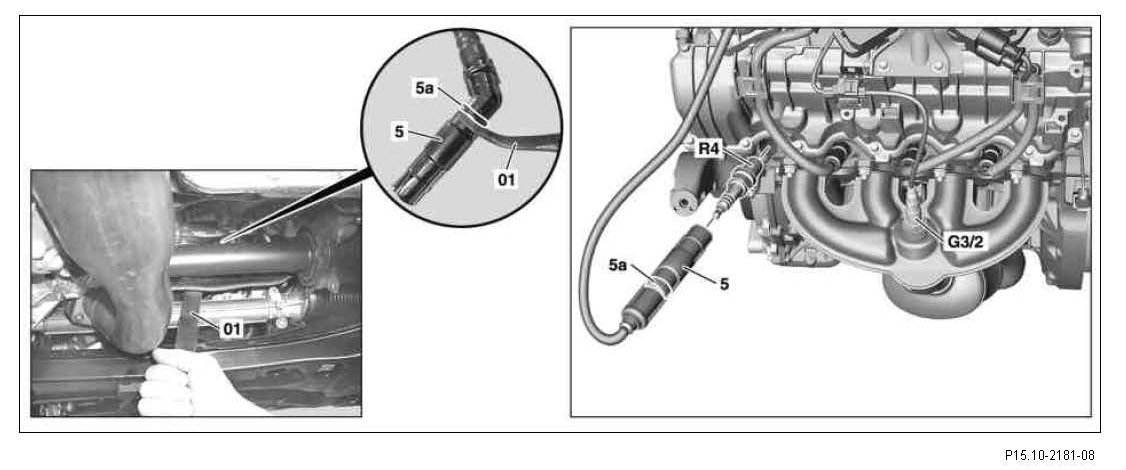 5a
5
01
01
R4
G3/2
5a
5
P15.10-2181-08