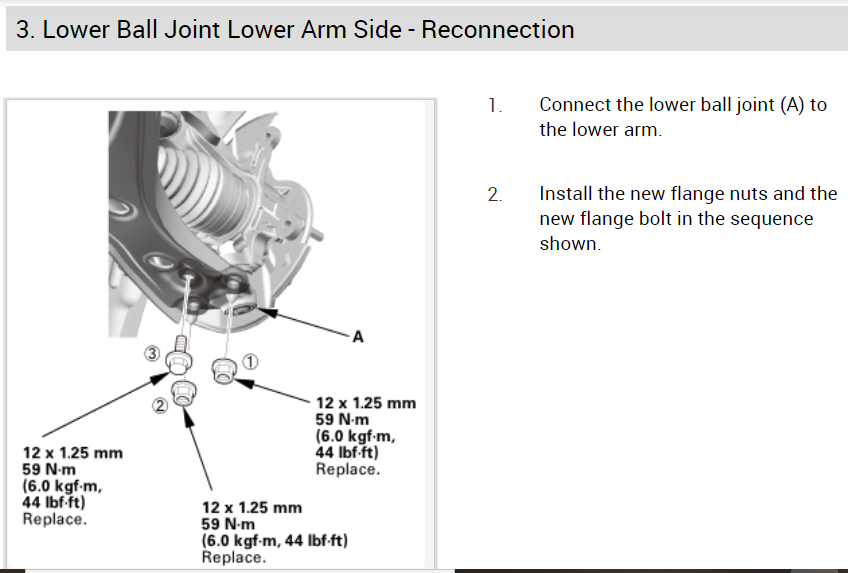 3. Lower Ball Joint Lower Arm Side - Reconnection

A

③

①

②

12 x 1.25 mm
59 N·m
(6.0 kgf·m,
44 lbf·ft)
Replace.

12 x 1.25 mm
59 N·m
(6.0 kgf·m,
44 lbf·ft)
Replace.

12 x 1.25 mm
59 N·m
(6.0 kgf·m, 44 lbf·ft)
Replace.

1. Connect the lower ball joint (A) to the lower arm.

2. Install the new flange nuts and the new flange bolt in the sequence shown.