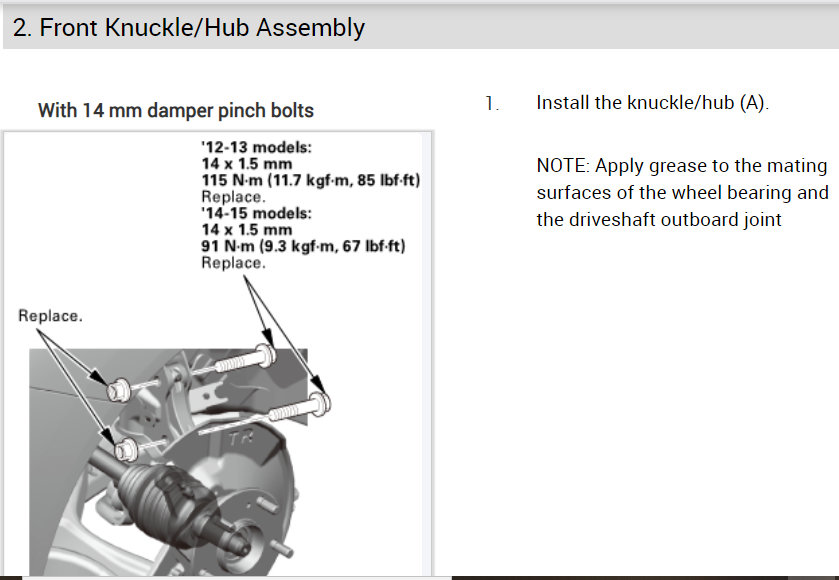 2. Front Knuckle/Hub Assembly

With 14 mm damper pinch bolts

'12-13 models:
14 x 1.5 mm
115 N·m (11.7 kgf·m, 85 lbf·ft)
Replace.
'14-15 models:
14 x 1.5 mm
91 N·m (9.3 kgf·m, 67 lbf·ft)
Replace.

Replace.

TR

1. Install the knuckle/hub (A).

NOTE: Apply grease to the mating surfaces of the wheel bearing and the driveshaft outboard joint