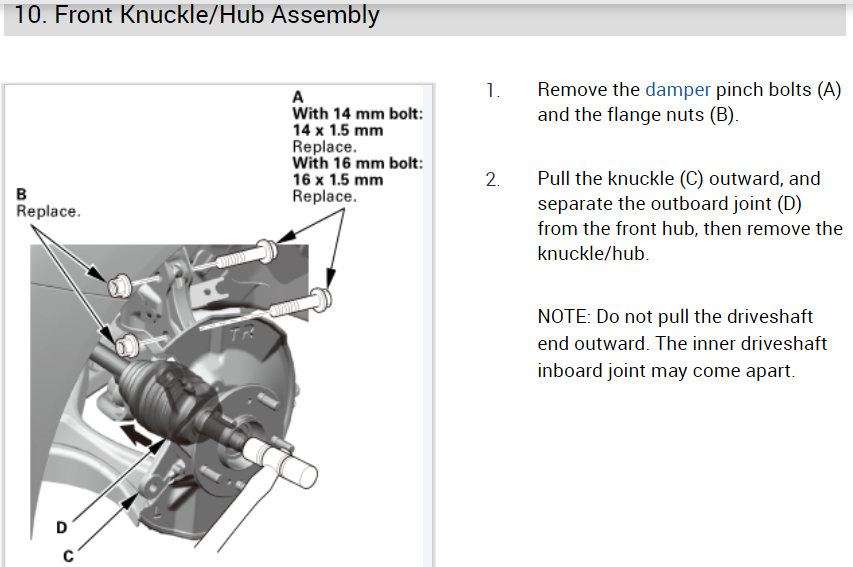 10. Front Knuckle/Hub Assembly

A
With 14 mm bolt:
14 x 1.5 mm
Replace.
With 16 mm bolt:
16 x 1.5 mm
Replace.

B
Replace.

TR

D

C

1. Remove the damper pinch bolts (A) and the flange nuts (B).

2. Pull the knuckle (C) outward, and separate the outboard joint (D) from the front hub, then remove the knuckle/hub.

NOTE: Do not pull the driveshaft end outward. The inner driveshaft inboard joint may come apart.