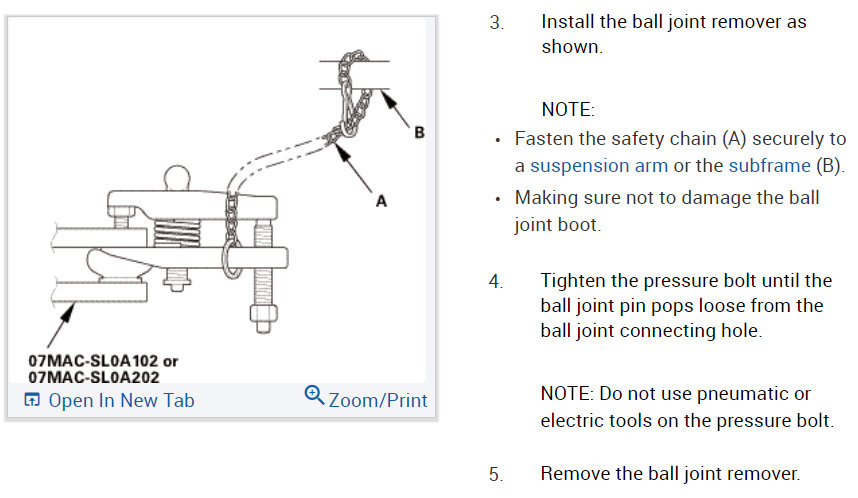 B

A

07MAC-SL0A102 or
07MAC-SL0A202

Open In New Tab

Zoom/Print

3. Install the ball joint remover as shown.

NOTE:

• Fasten the safety chain (A) securely to a suspension arm or the subframe (B).

• Making sure not to damage the ball joint boot.

4. Tighten the pressure bolt until the ball joint pin pops loose from the ball joint connecting hole.

NOTE: Do not use pneumatic or electric tools on the pressure bolt.

5. Remove the ball joint remover.